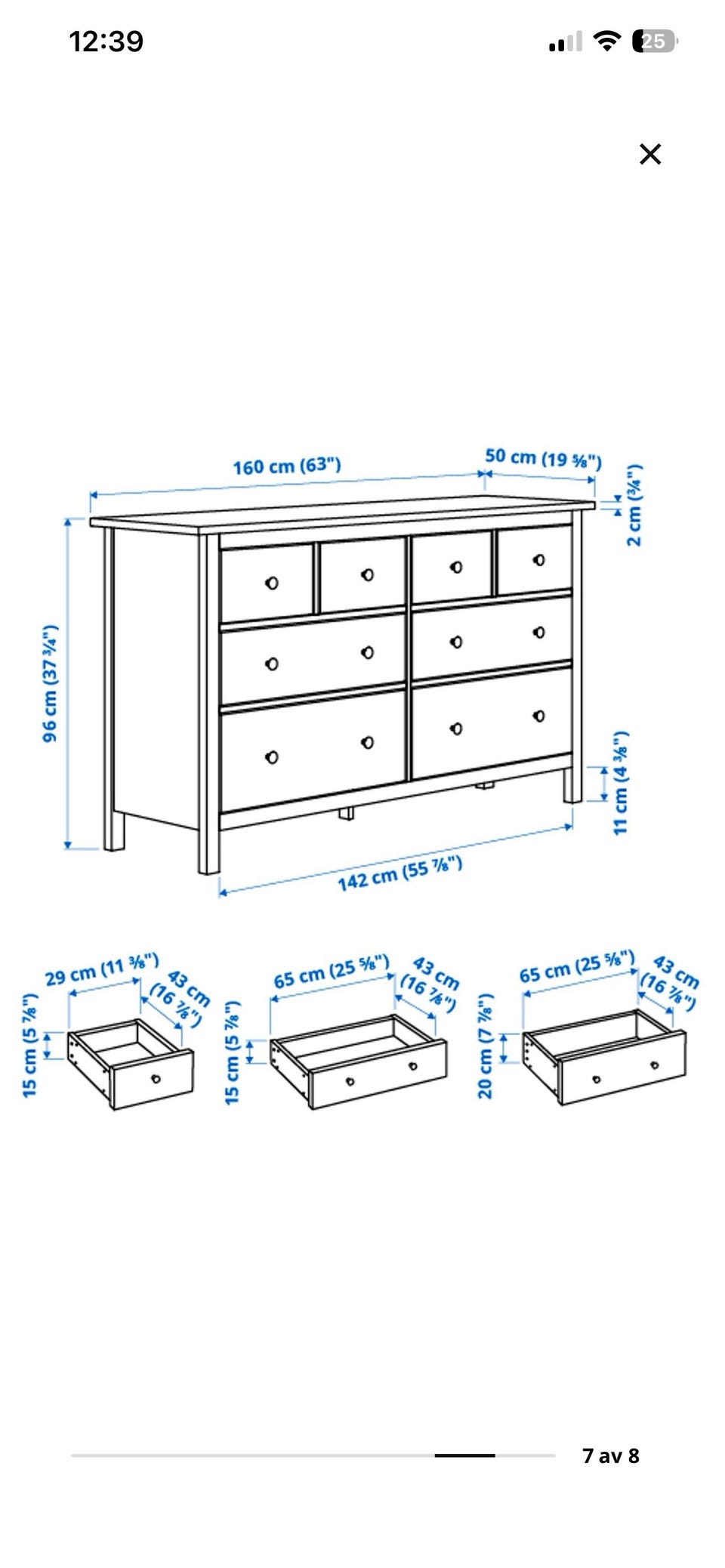 12:39

25

×

160 cm (63")

50 cm (19 ⅝")

2 cm (¾")

96 cm (37 ¾")

11 cm (4 ⅜")

142 cm (55 ⅞")

29 cm (11 ⅜")

43 cm (16 ⅞")

15 cm (5 ⅞")

65 cm (25 ⅝")

43 cm (16 ⅞")

15 cm (5 ⅞")

65 cm (25 ⅝")

43 cm (16 ⅞")

20 cm (7 ⅞")

7 av 8