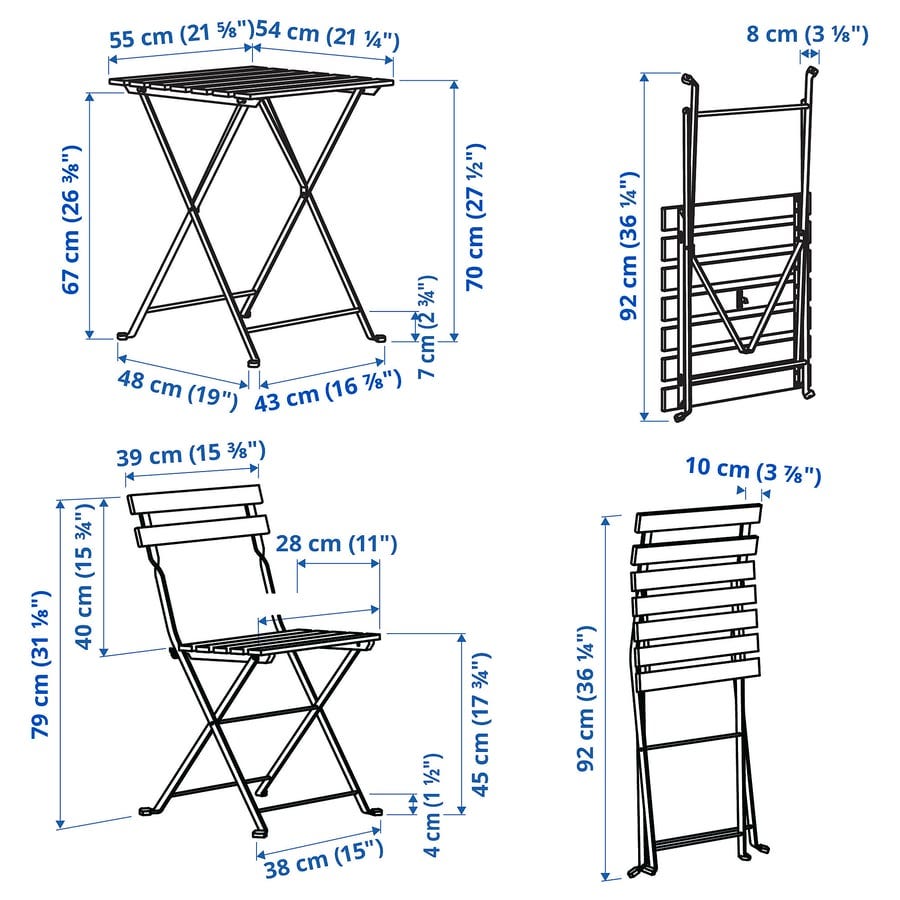 55 cm (21 ⅝") 54 cm (21 ¼")
67 cm (26 ⅜")
70 cm (27 ½")
7 cm (2 ¾")
48 cm (19")
43 cm (16 ⅞")

8 cm (3 ⅛")
92 cm (36 ¼")

39 cm (15 ⅜")
28 cm (11")
40 cm (15 ¾")
79 cm (31 ⅛")
45 cm (17 ¾")
4 cm (1 ½")
38 cm (15")

10 cm (3 ⅞")
92 cm (36 ¼")