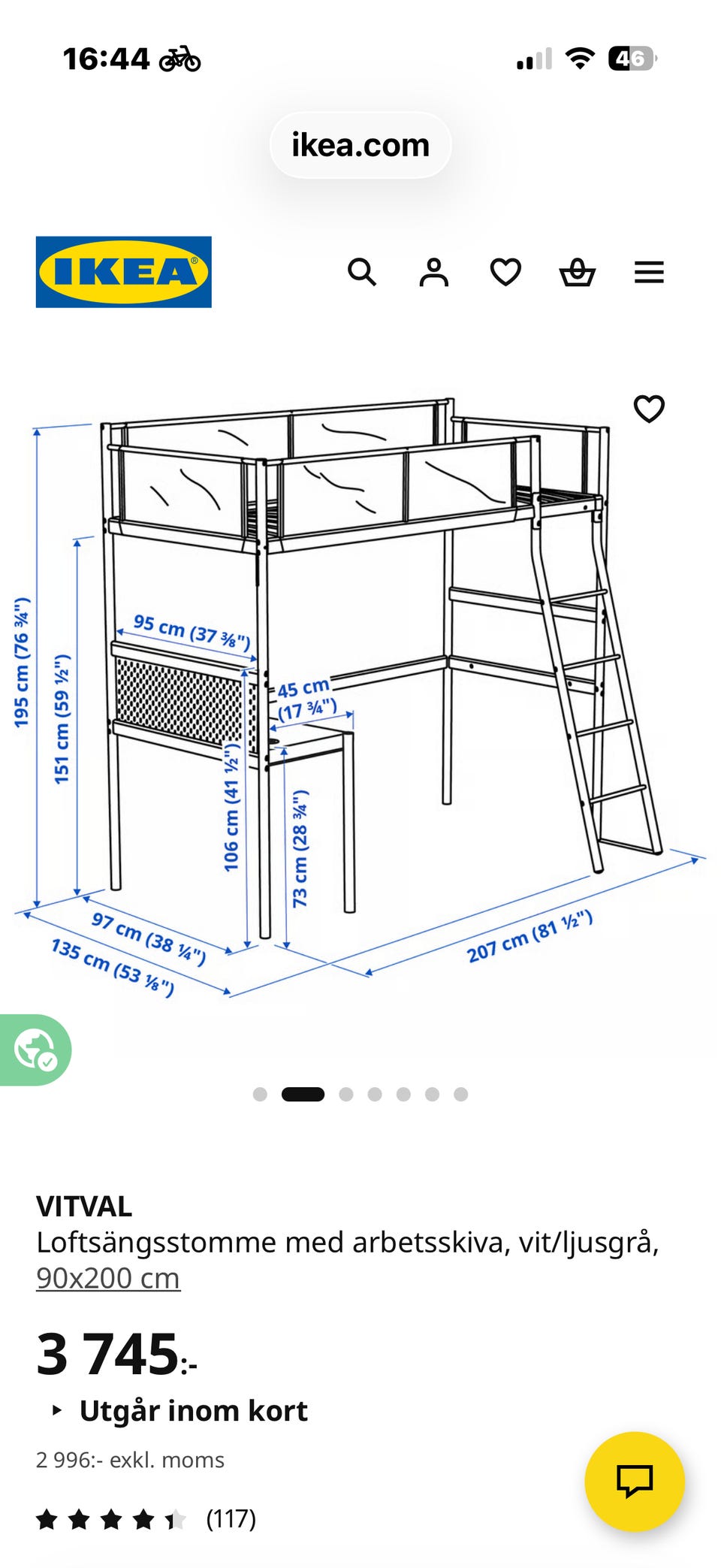 16:44

46

ikea.com

IKEA

195 cm (76 ¾")

151 cm (59 ½")

95 cm (37 ⅜")

45 cm (17 ¾")

106 cm (41 ½")

73 cm (28 ¾")

97 cm (38 ¼")

135 cm (53 ⅛")

207 cm (81 ½")

VITVAL
Loftsängsstomme med arbetsskiva, vit/ljusgrå, 90x200 cm

3 745:-

Utgår inom kort

2 996:- exkl. moms

(117)