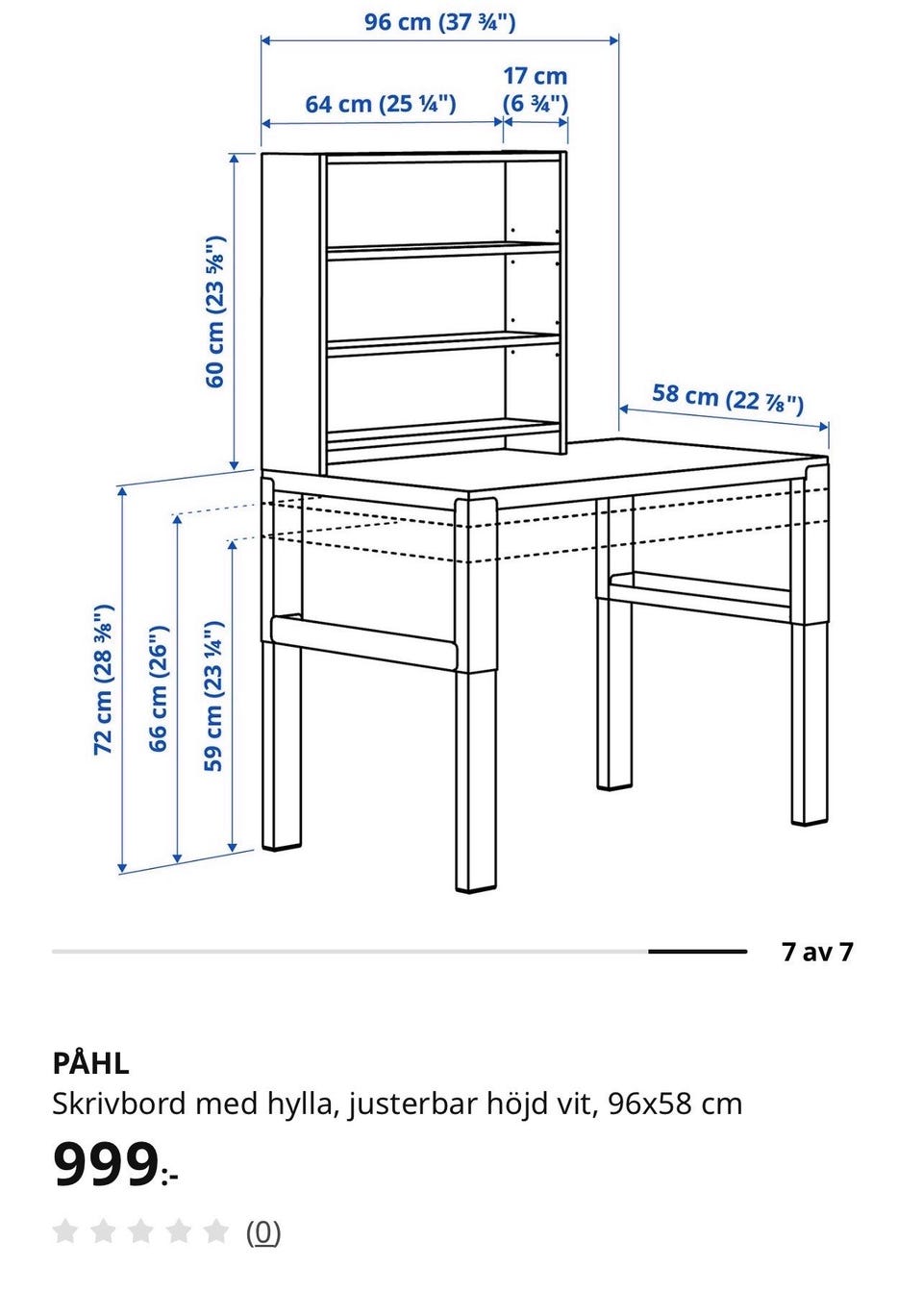 96 cm (37 ¾")
64 cm (25 ¼")
17 cm (6 ¾")
60 cm (23 ⅝")
58 cm (22 ⅞")
72 cm (28 ⅜")
66 cm (26")
59 cm (23 ¼")

7 av 7

PÅHL
Skrivbord med hylla, justerbar höjd vit, 96x58 cm
999:-
(0)