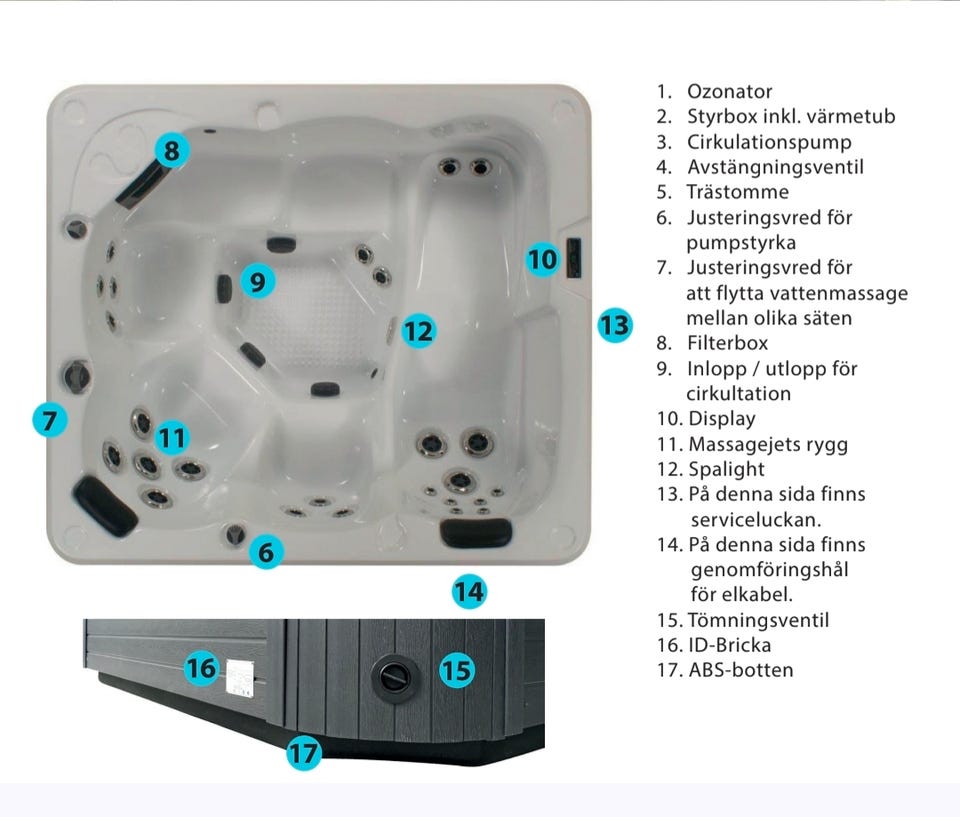 8

9

10

12

13

7

11

6

14

16

15

17

1. Ozonator
2. Styrbox inkl. värmetub
3. Cirkulationspump
4. Avstängningsventil
5. Trästomme
6. Justeringsvred för pumpstyrka
7. Justeringsvred för att flytta vattenmassage mellan olika säten
8. Filterbox
9. Inlopp / utlopp för cirkultation
10. Display
11. Massagejets rygg
12. Spalight
13. På denna sida finns serviceluckan.
14. På denna sida finns genomföringshål för elkabel.
15. Tömningsventil
16. ID-Bricka
17. ABS-botten