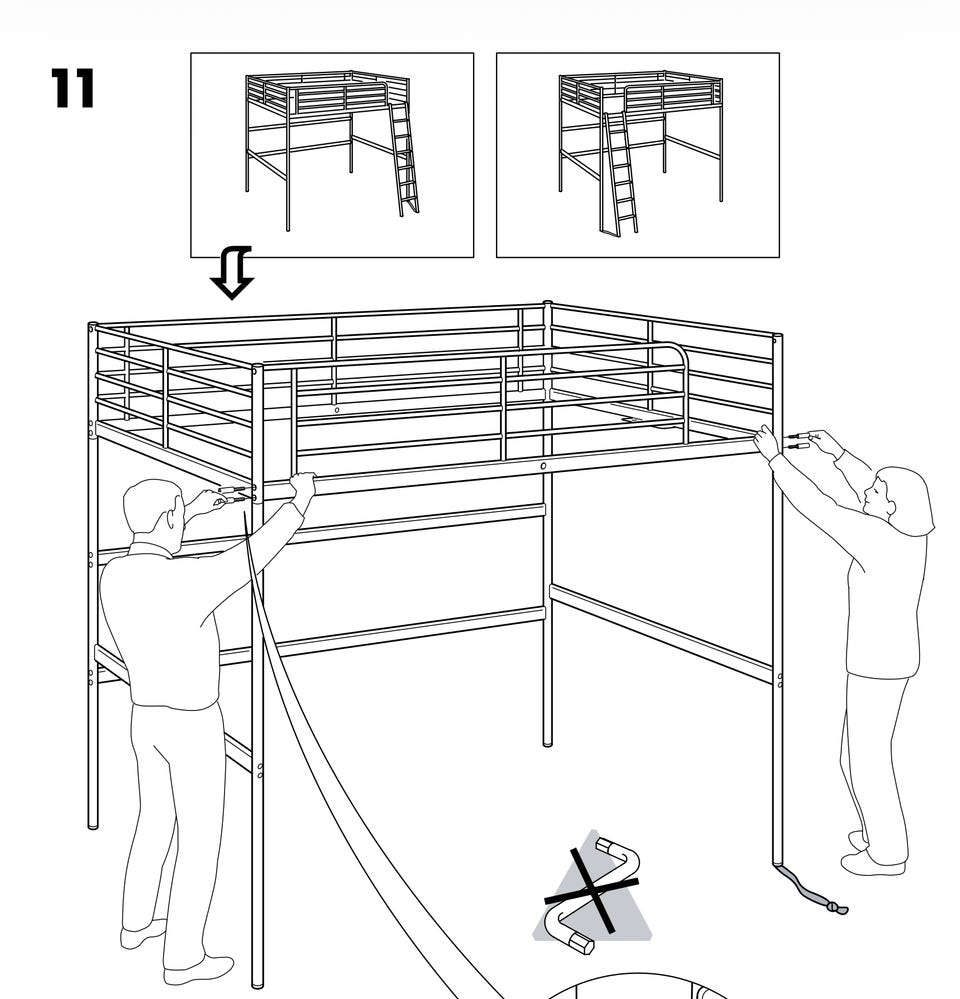 11