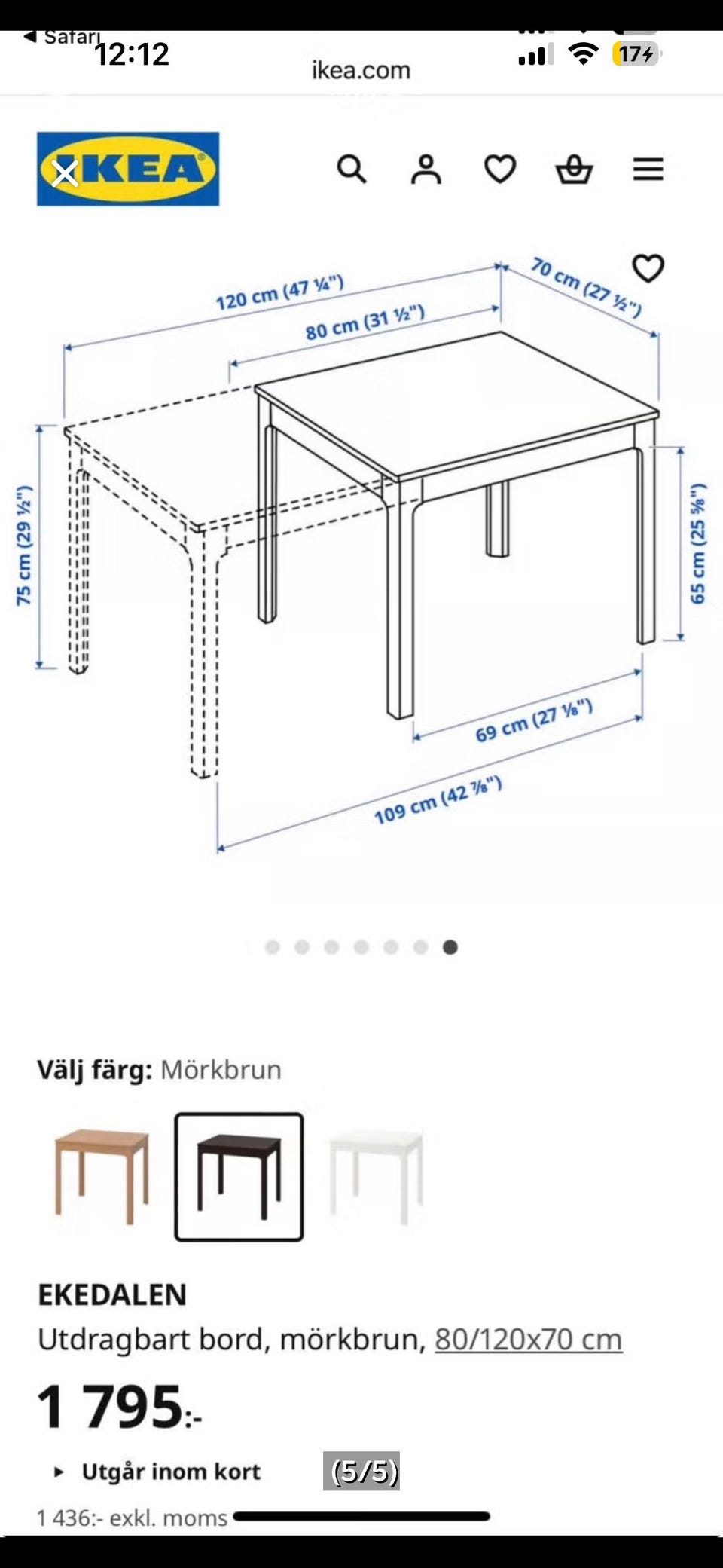 ◀ Safari 12:12
ikea.com
17

IKEA

120 cm (47 ¼")
80 cm (31 ½")
70 cm (27 ½")
75 cm (29 ½")
65 cm (25 ⅝")
69 cm (27 ⅛")
109 cm (42 ⅞")

Välj färg: Mörkbrun

EKEDALEN
Utdragbart bord, mörkbrun, 80/120x70 cm
1 795:-
▸ Utgår inom kort
(5/5)
1 436:- exkl. moms