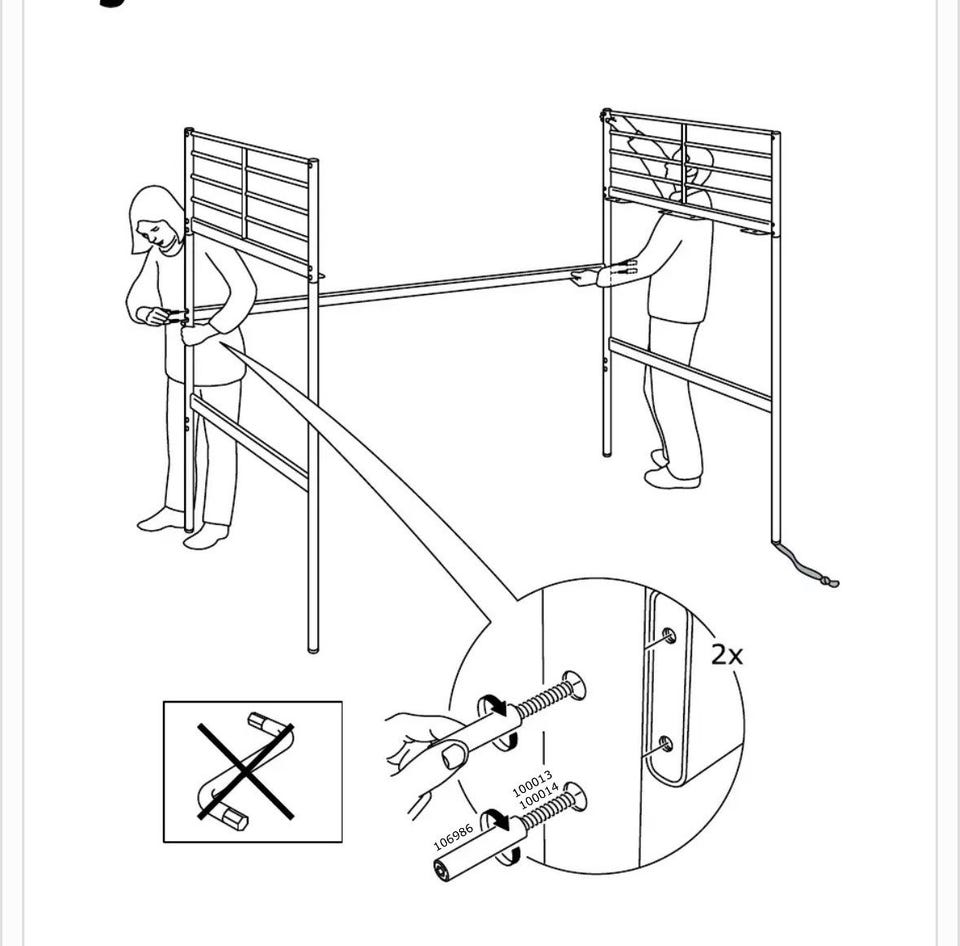 2x

100013
100014

106986