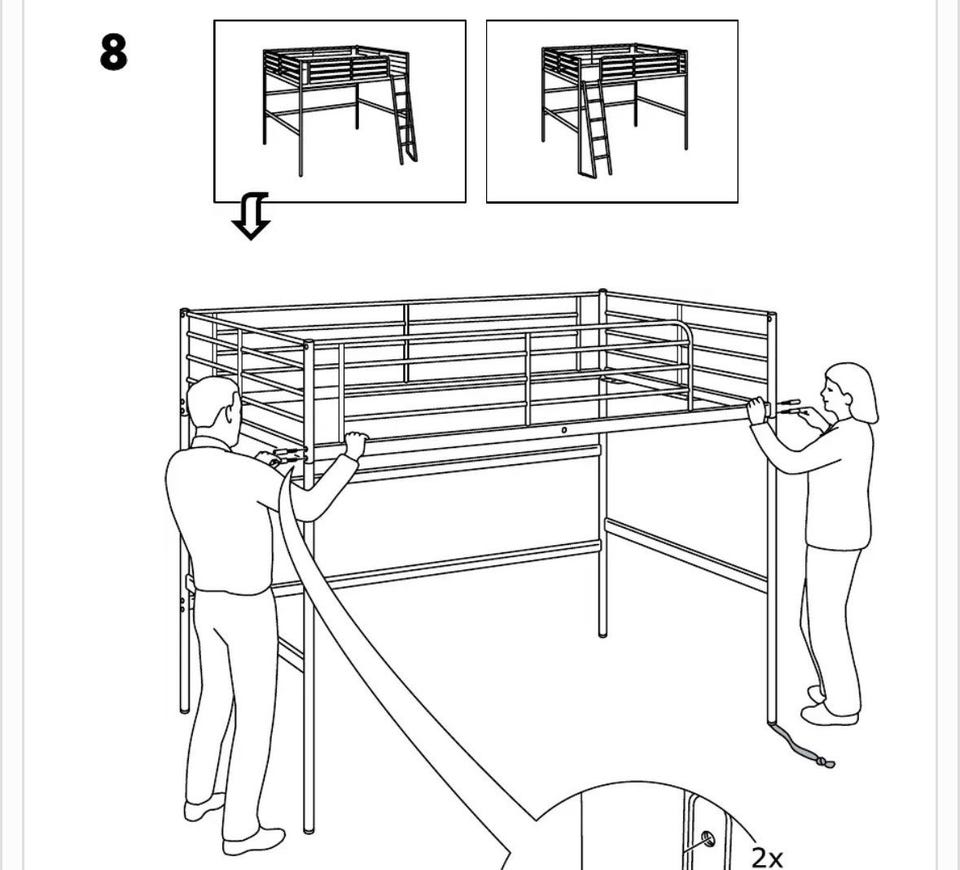 8

2x