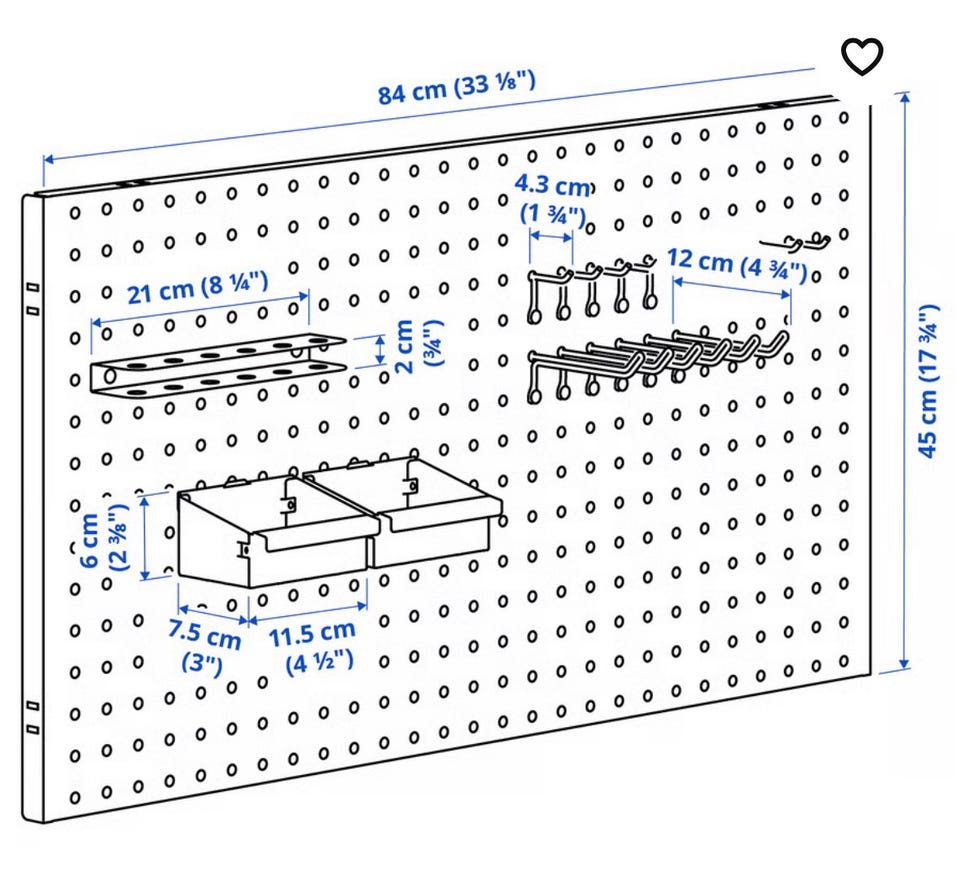 84 cm (33 ⅛")

4.3 cm (1 ¾")

12 cm (4 ¾")

21 cm (8 ¼")

2 cm (¾")

45 cm (17 ¾")

6 cm (2 ⅜")

7.5 cm (3")

11.5 cm (4 ½")