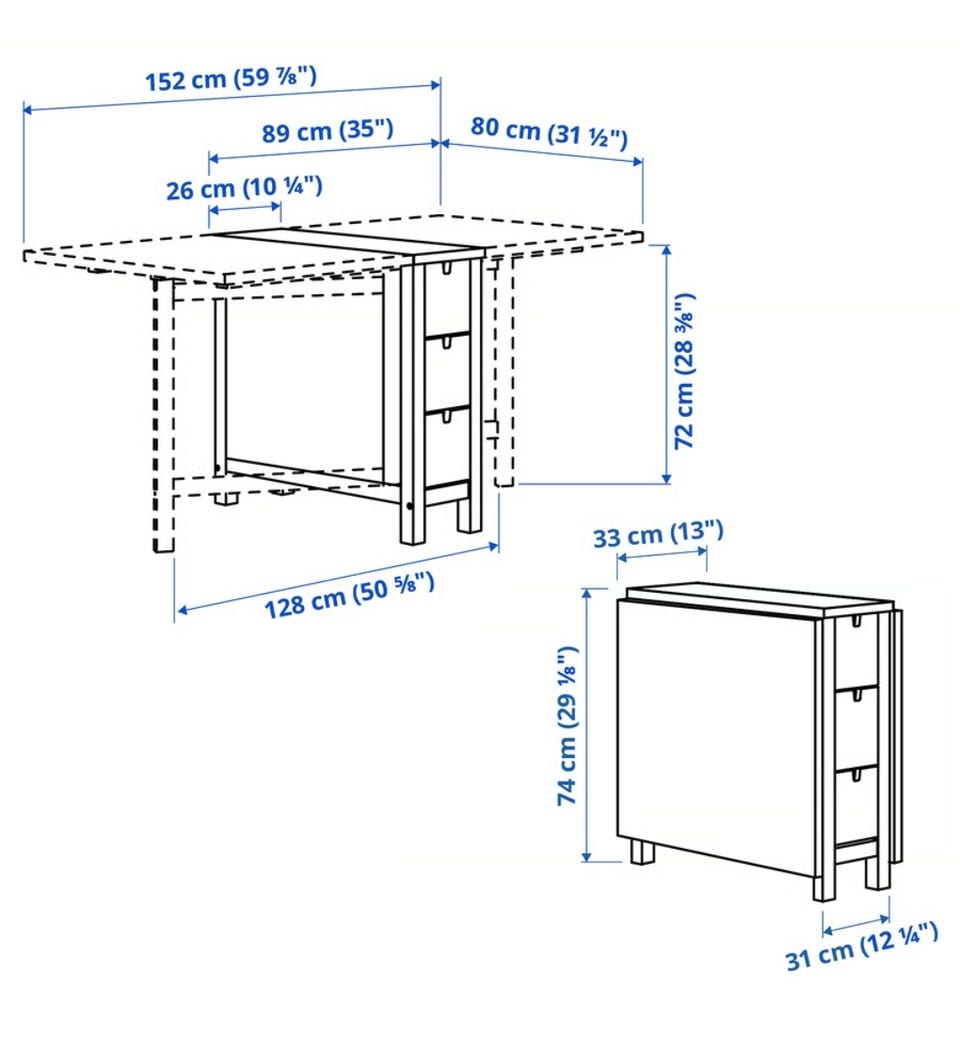 152 cm (59 ⅞")

89 cm (35")

80 cm (31 ½")

26 cm (10 ¼")

72 cm (28 ⅜")

128 cm (50 ⅝")

33 cm (13")

74 cm (29 ⅛")

31 cm (12 ¼")