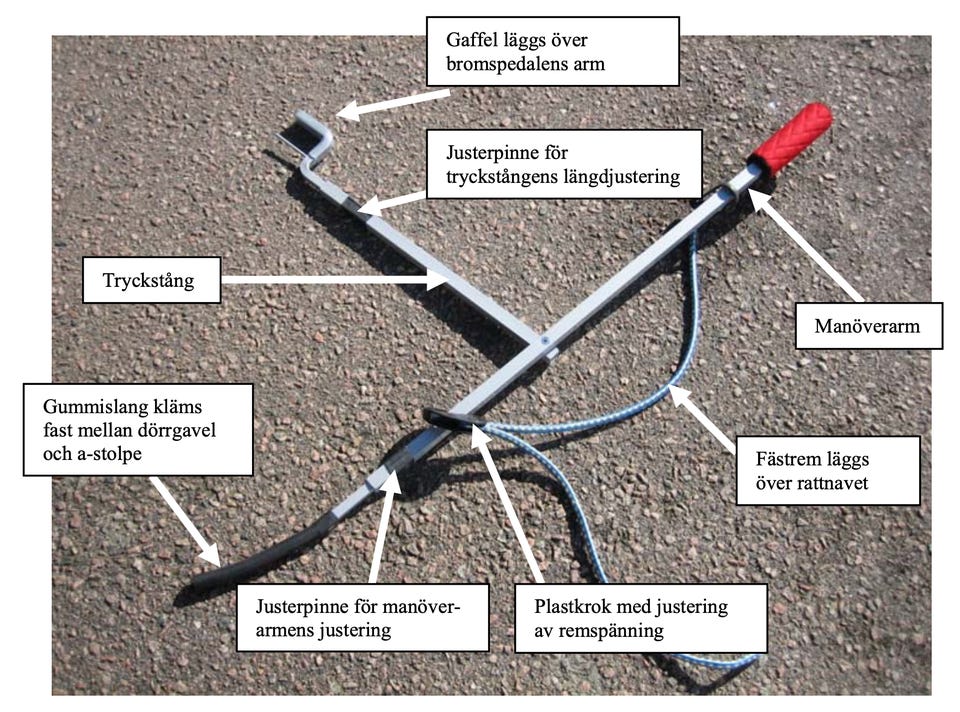 Gaffel läggs över bromspedalens arm

Justerpinne för tryckstångens längdjustering

Tryckstång

Manöverarm

Gummislang kläms fast mellan dörrgavel och a-stolpe

Fästrem läggs över rattnavet

Justerpinne för manöverarmens justering

Plastkrok med justering av remspänning