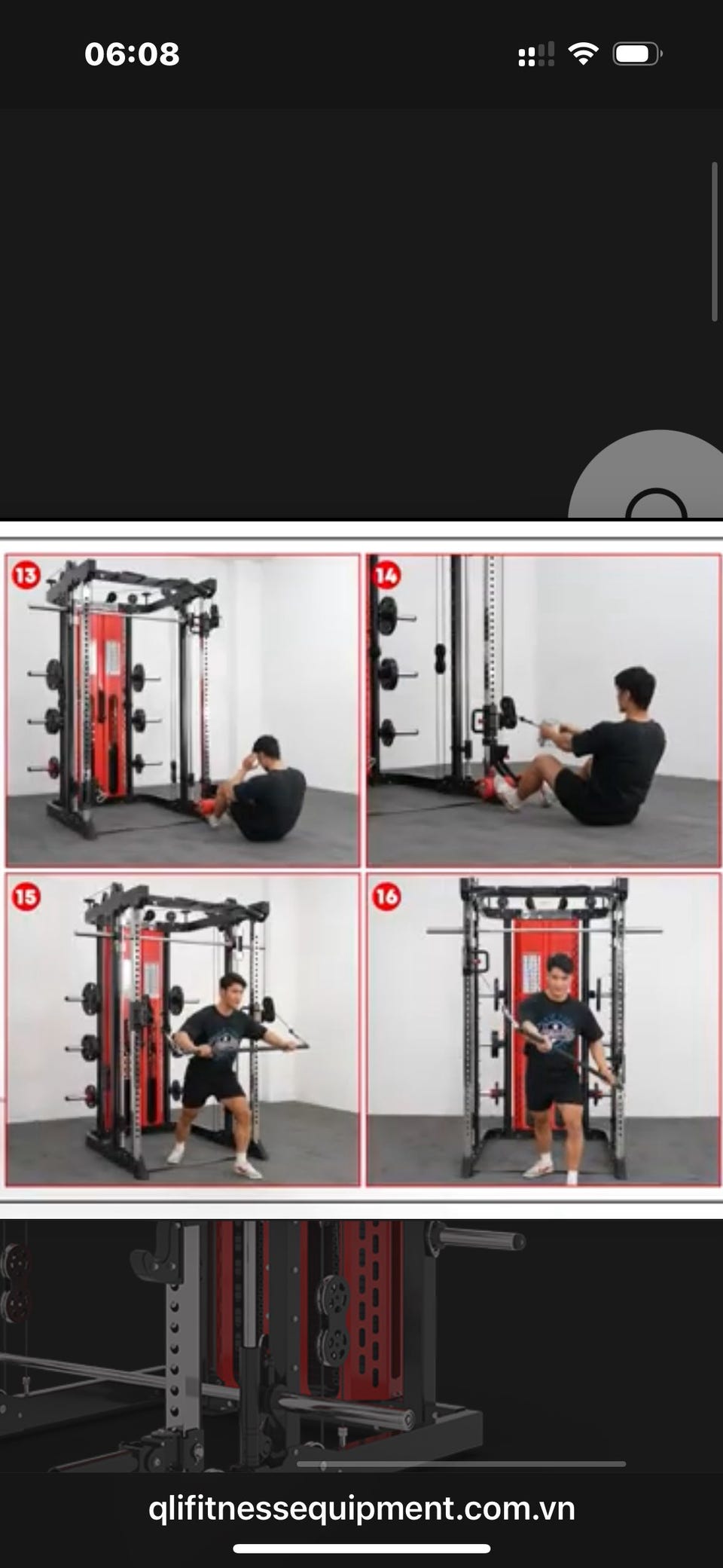 06:08

13

14

15

16

qlifitnessequipment.com.vn