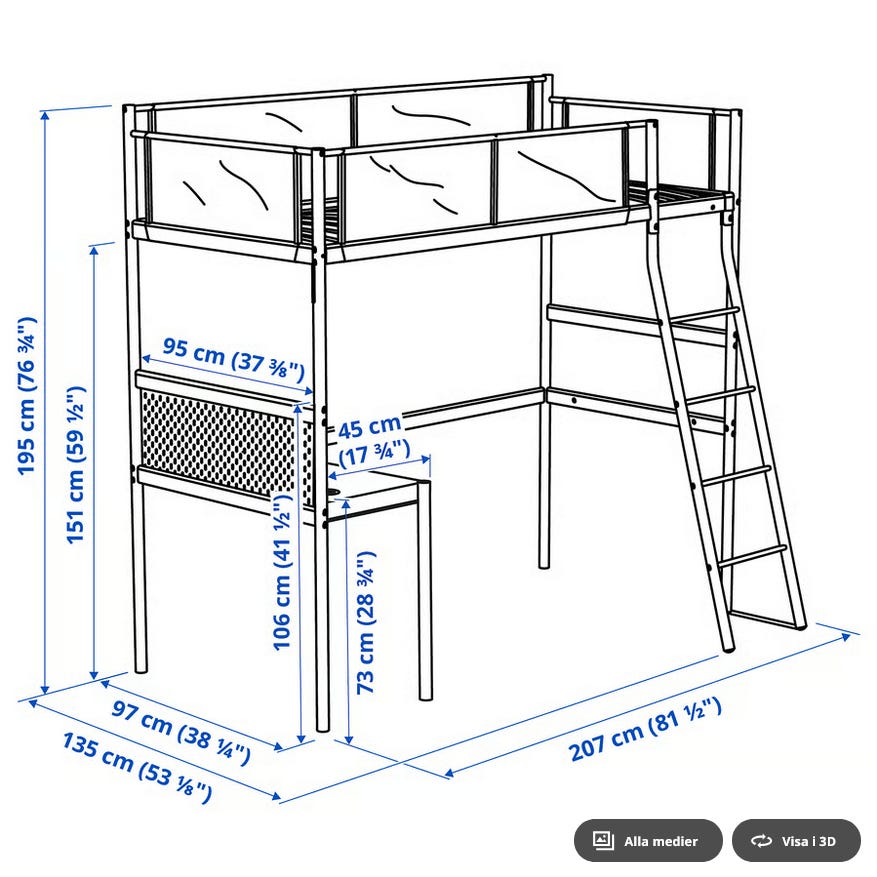 195 cm (76 ¾")

151 cm (59 ½")

95 cm (37 ⅜")

45 cm (17 ¾")

106 cm (41 ½")

73 cm (28 ¾")

97 cm (38 ¼")

135 cm (53 ⅛")

207 cm (81 ½")

Alla medier

Visa i 3D