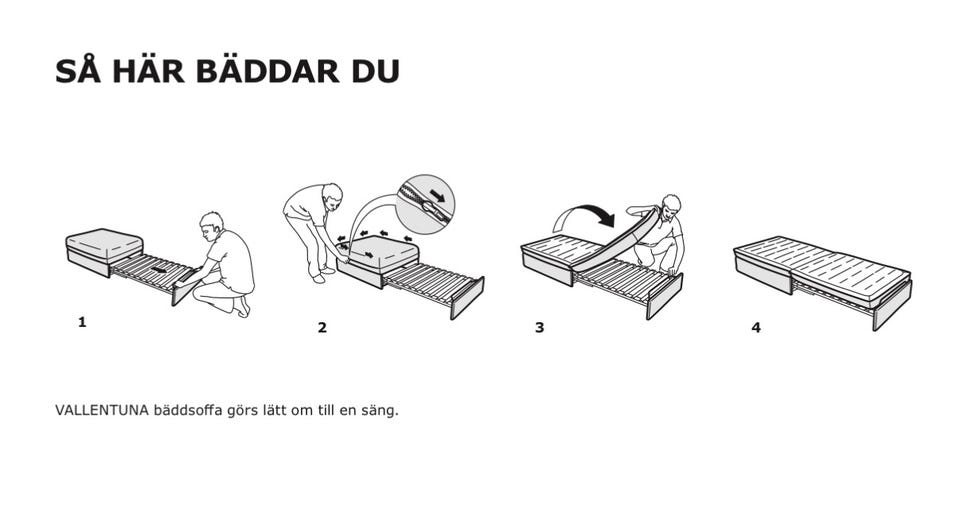 SÅ HÄR BÄDDAR DU

1

2

3

4

VALLENTUNA bäddsoffa görs lätt om till en säng.