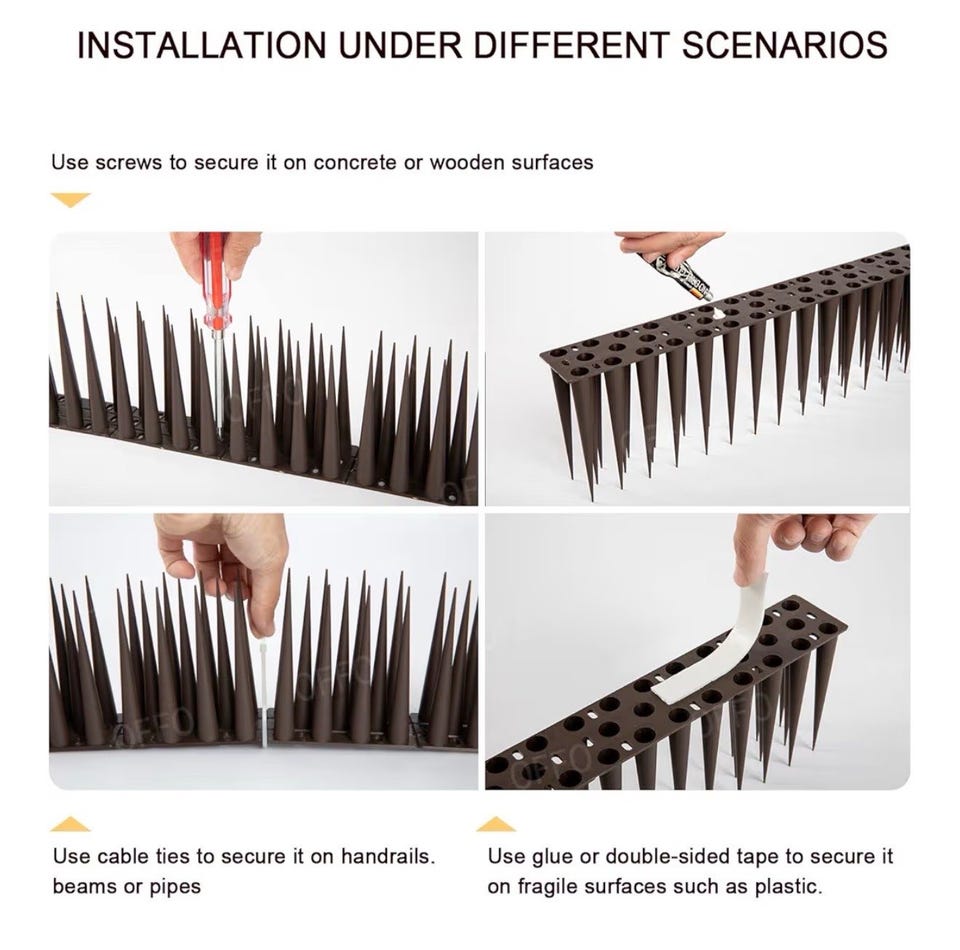 INSTALLATION UNDER DIFFERENT SCENARIOS

Use screws to secure it on concrete or wooden surfaces

Use cable ties to secure it on handrails. beams or pipes

Use glue or double-sided tape to secure it on fragile surfaces such as plastic.