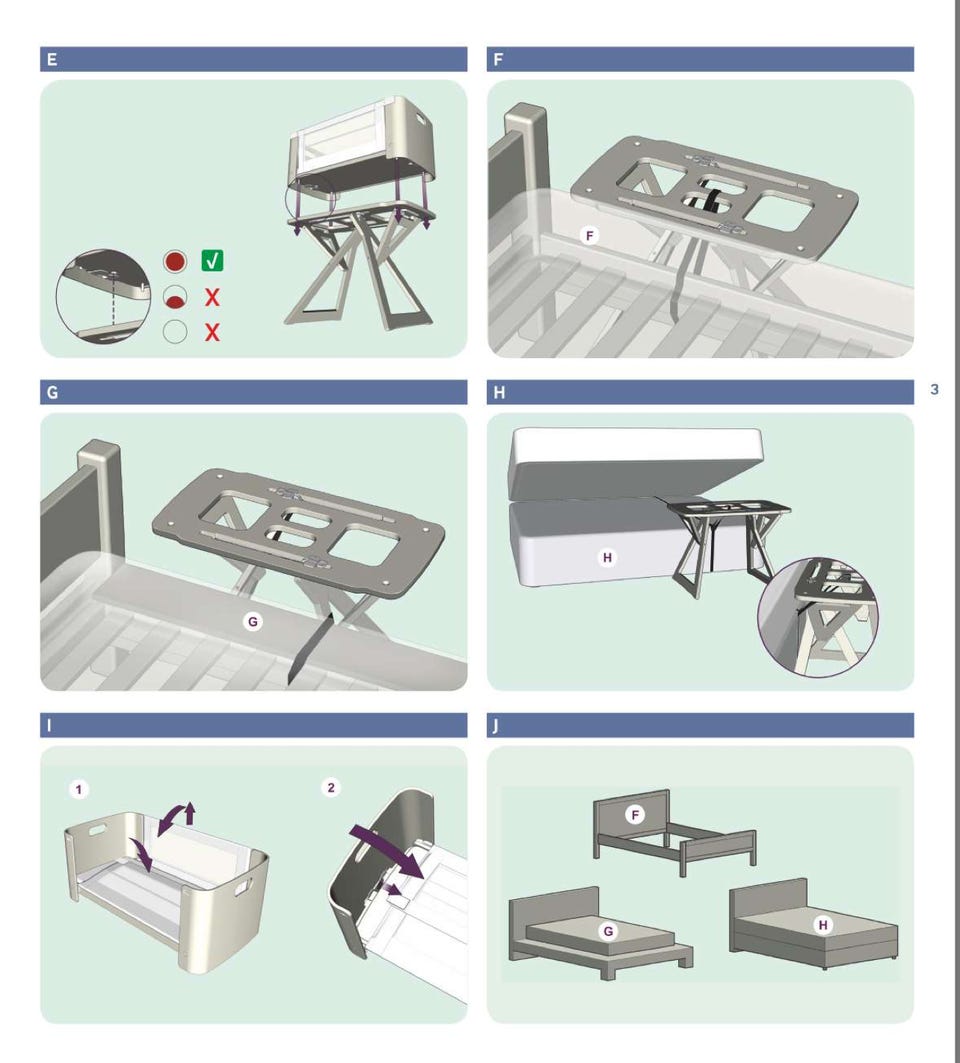 E

√

X

X

F

F

3

G

G

H

H

I

1

2

J

F

G

H