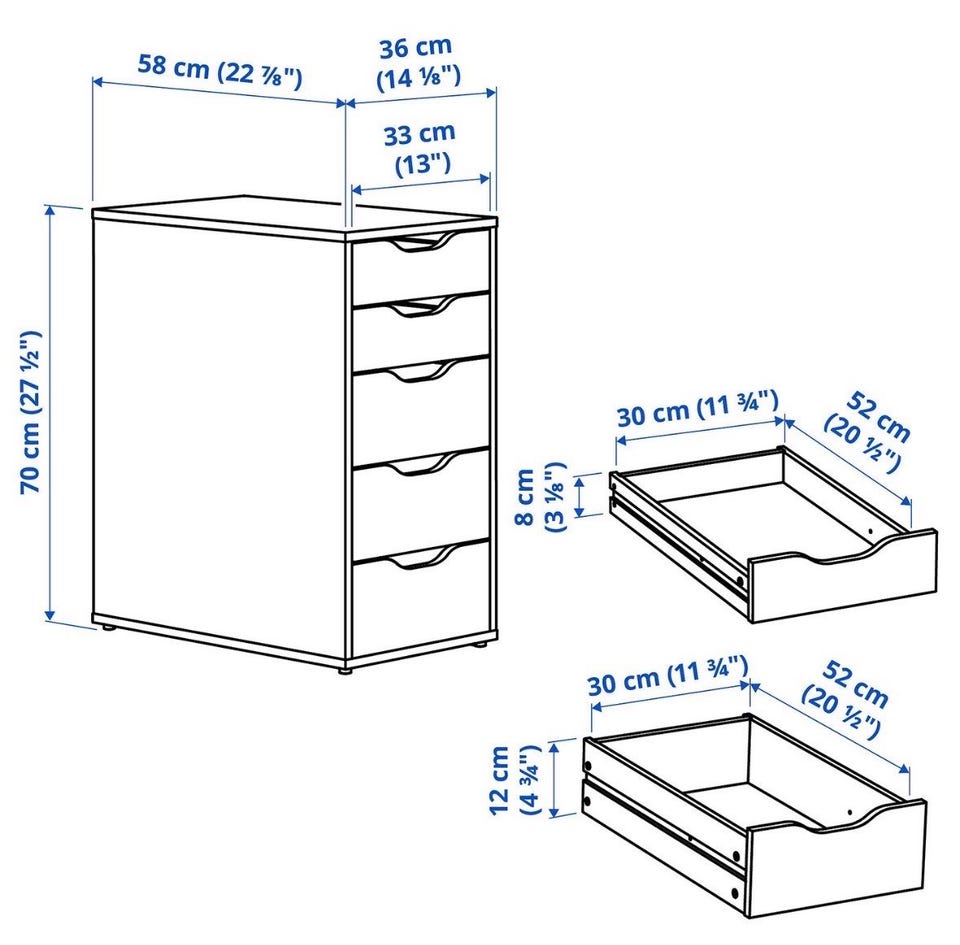 58 cm (22 ⅞")

36 cm (14 ⅛")

33 cm (13")

70 cm (27 ½")

30 cm (11 ¾")

52 cm (20 ½")

8 cm (3 ⅛")

30 cm (11 ¾")

52 cm (20 ½")

12 cm (4 ¾")