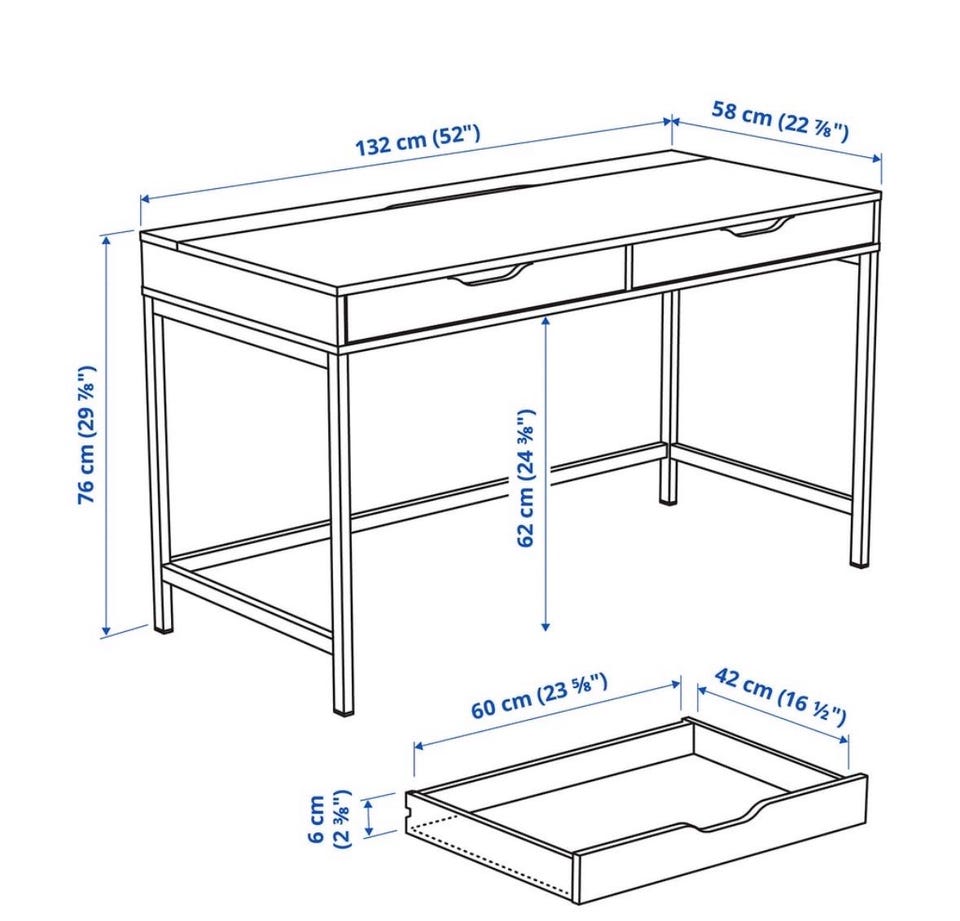 132 cm (52")
58 cm (22 ⅞")
76 cm (29 ⅞")
62 cm (24 ⅜")
60 cm (23 ⅝")
42 cm (16 ½")
6 cm (2 ⅜")