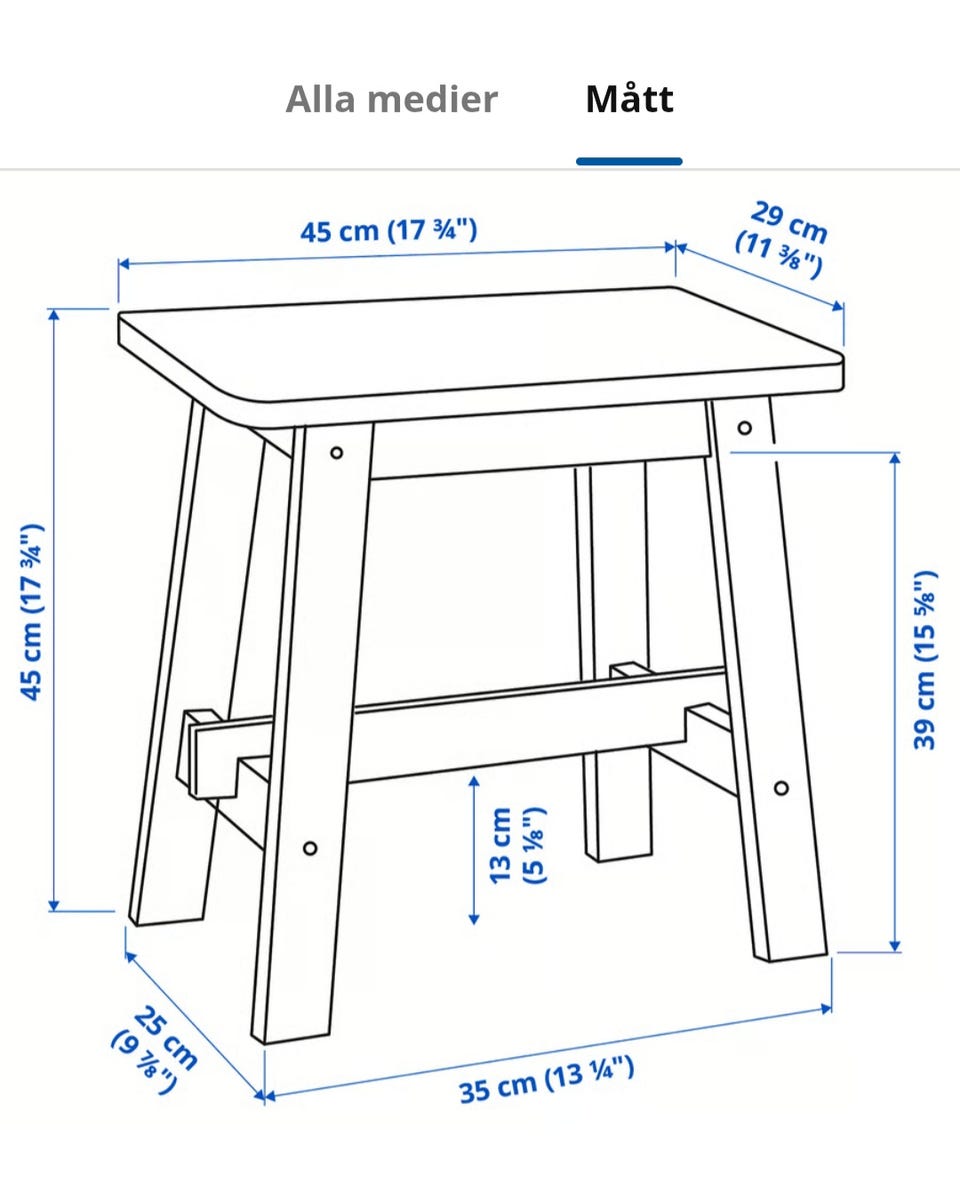 Alla medier Mått

45 cm (17 ¾")

29 cm (11 ⅜")

45 cm (17 ¾")

39 cm (15 ⅝")

13 cm (5 ⅛")

25 cm (9 ⅞")

35 cm (13 ¼")