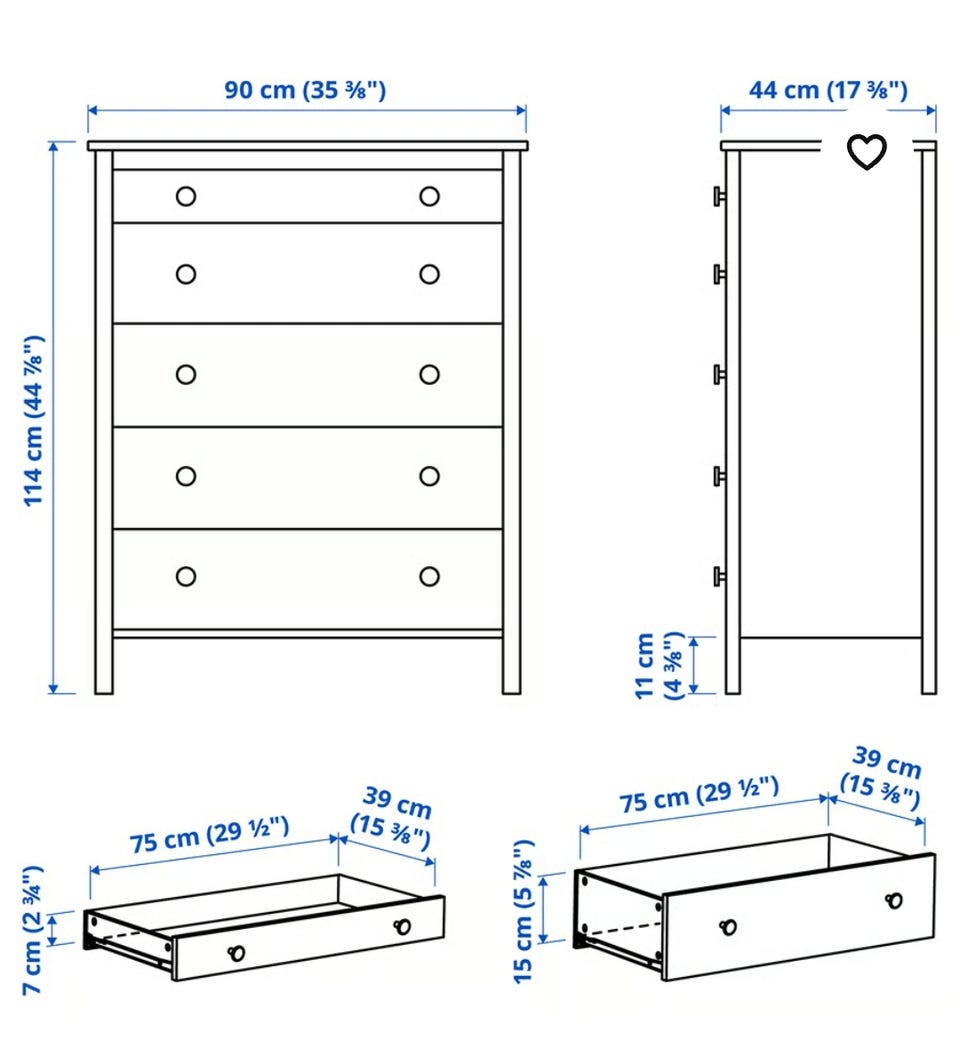 90 cm (35 ⅜")

44 cm (17 ⅜")

114 cm (44 ⅞")

11 cm (4 ⅜")

75 cm (29 ½")

39 cm (15 ⅜")

7 cm (2 ¾")

75 cm (29 ½")

39 cm (15 ⅜")

15 cm (5 ⅞")