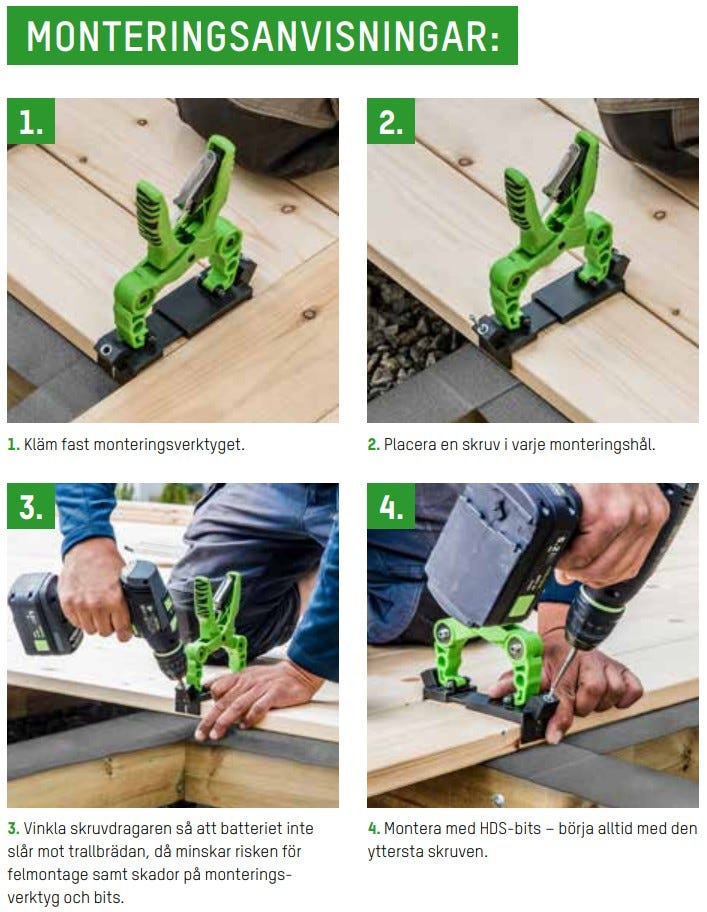 MONTERINGSANVISNINGAR:

1.

1. Kläm fast monteringsverktyget.

2.

2. Placera en skruv i varje monteringshål.

3.

3. Vinkla skruvdragaren så att batteriet inte slår mot trallbrädan, då minskar risken för felmontage samt skador på monteringsverktyg och bits.

4.

4. Montera med HDS-bits – börja alltid med den yttersta skruven.