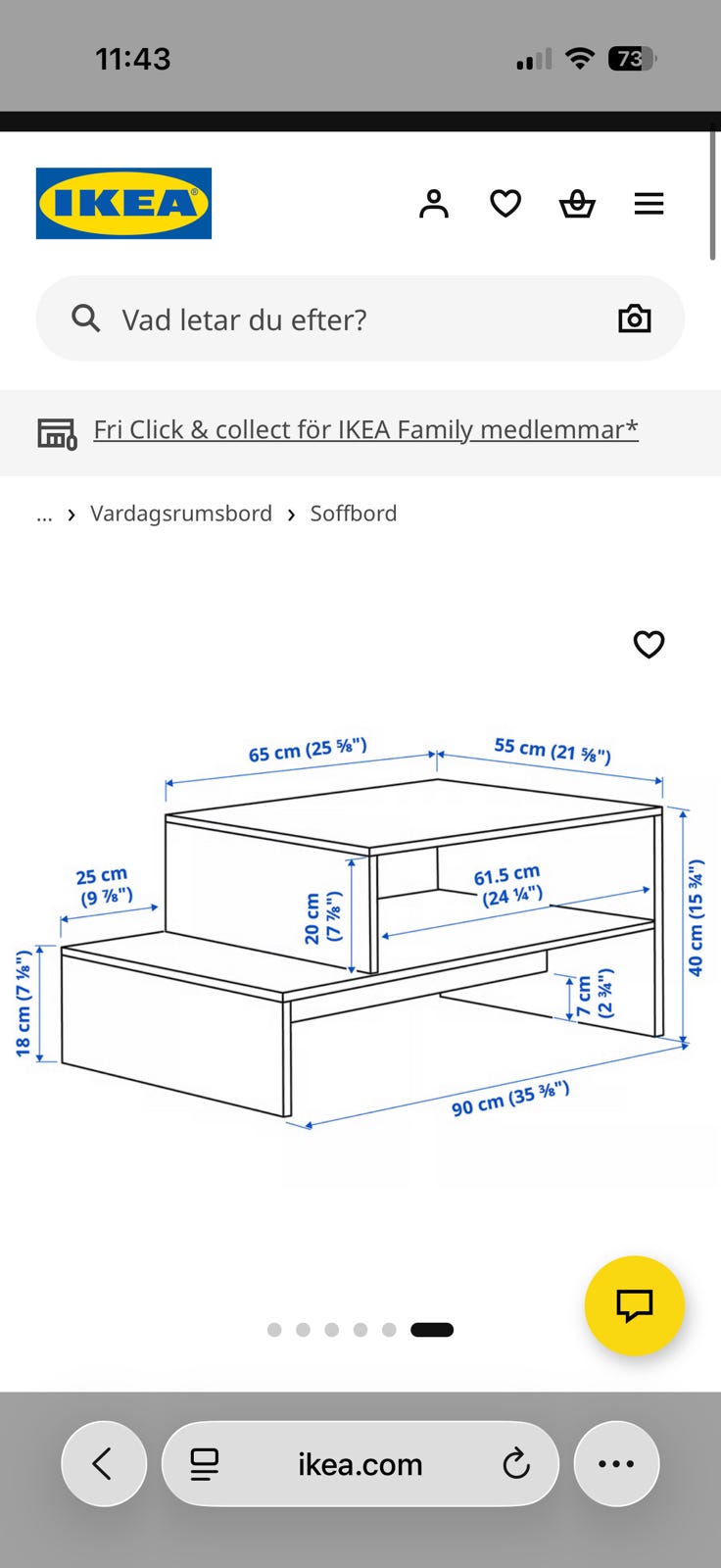 11:43

73

IKEA

Vad letar du efter?

Fri Click & collect för IKEA Family medlemmar*

... › Vardagsrumsbord › Soffbord

65 cm (25 ⅝")

55 cm (21 ⅝")

25 cm (9 ⅞")

20 cm (7 ⅞")

61.5 cm (24 ¼")

40 cm (15 ¾")

18 cm (7 ⅛")

7 cm (2 ¾")

90 cm (35 ⅜")

ikea.com