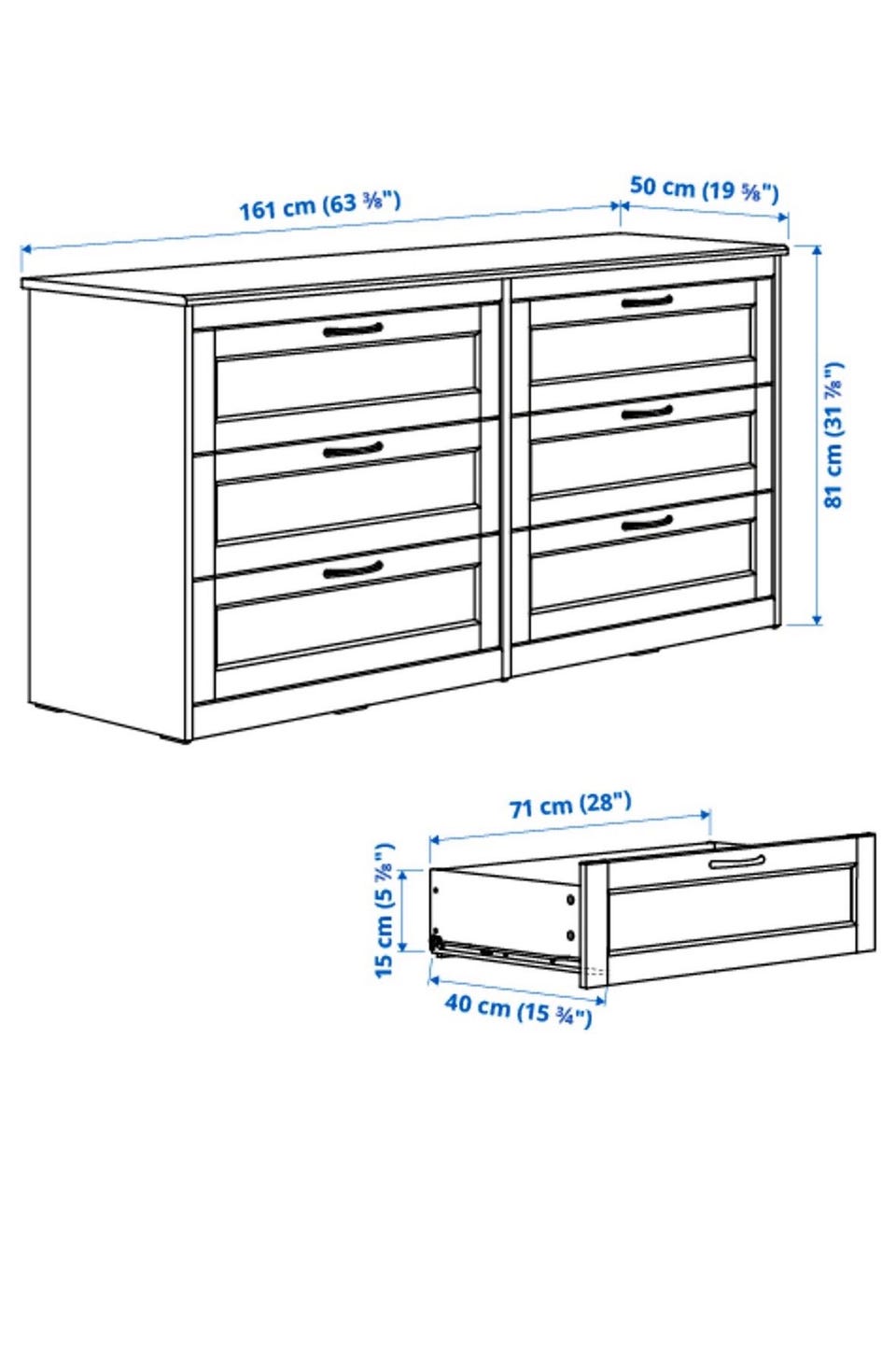 161 cm (63 ⅜")

50 cm (19 ⅝")

81 cm (31 ⅞")

71 cm (28")

15 cm (5 ⅞")

40 cm (15 ¾")