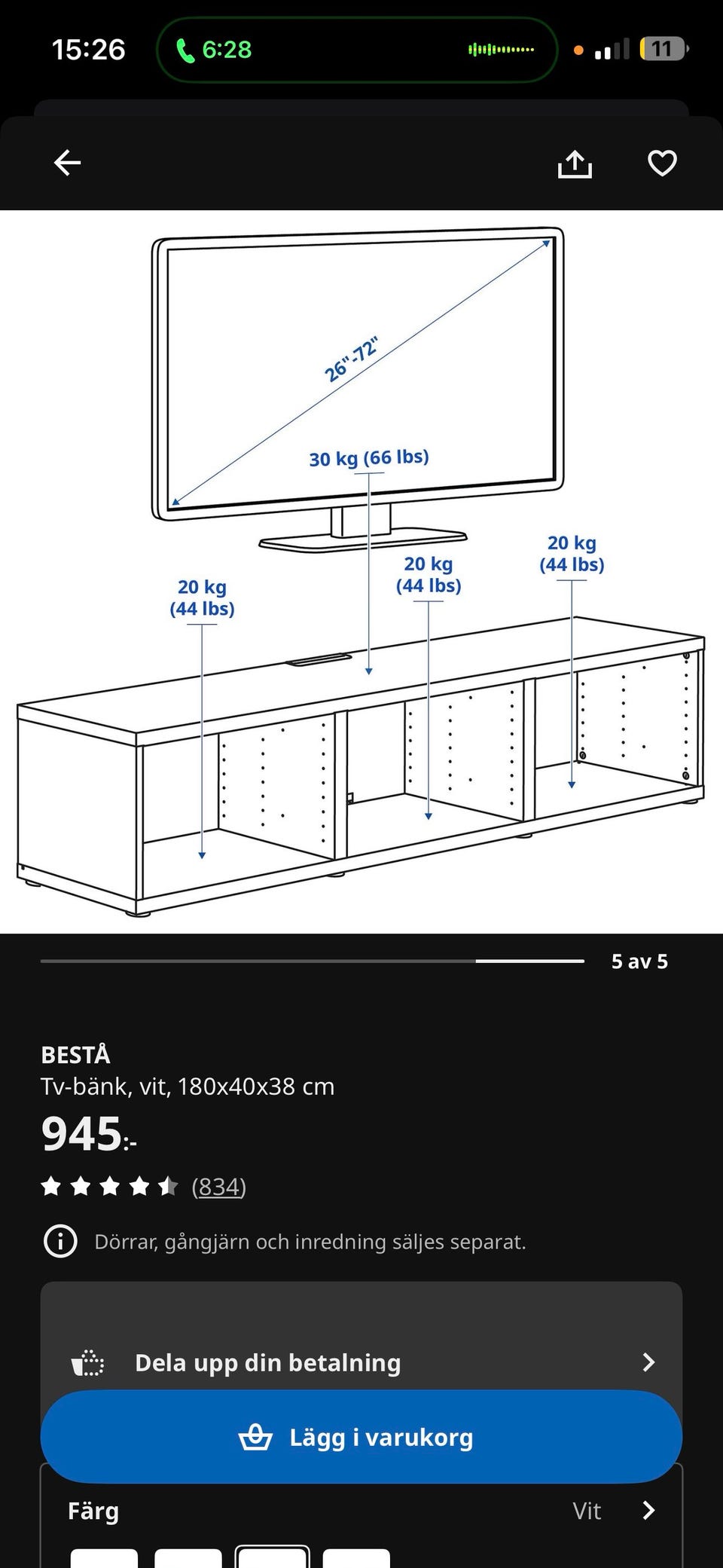 15:26 6:28 11

26"-72"

30 kg (66 lbs)

20 kg (44 lbs)

20 kg (44 lbs)

20 kg (44 lbs)

5 av 5

BESTÅ
Tv-bänk, vit, 180x40x38 cm

945:-

(834)

Dörrar, gångjärn och inredning säljes separat.

Dela upp din betalning

Lägg i varukorg

Färg Vit