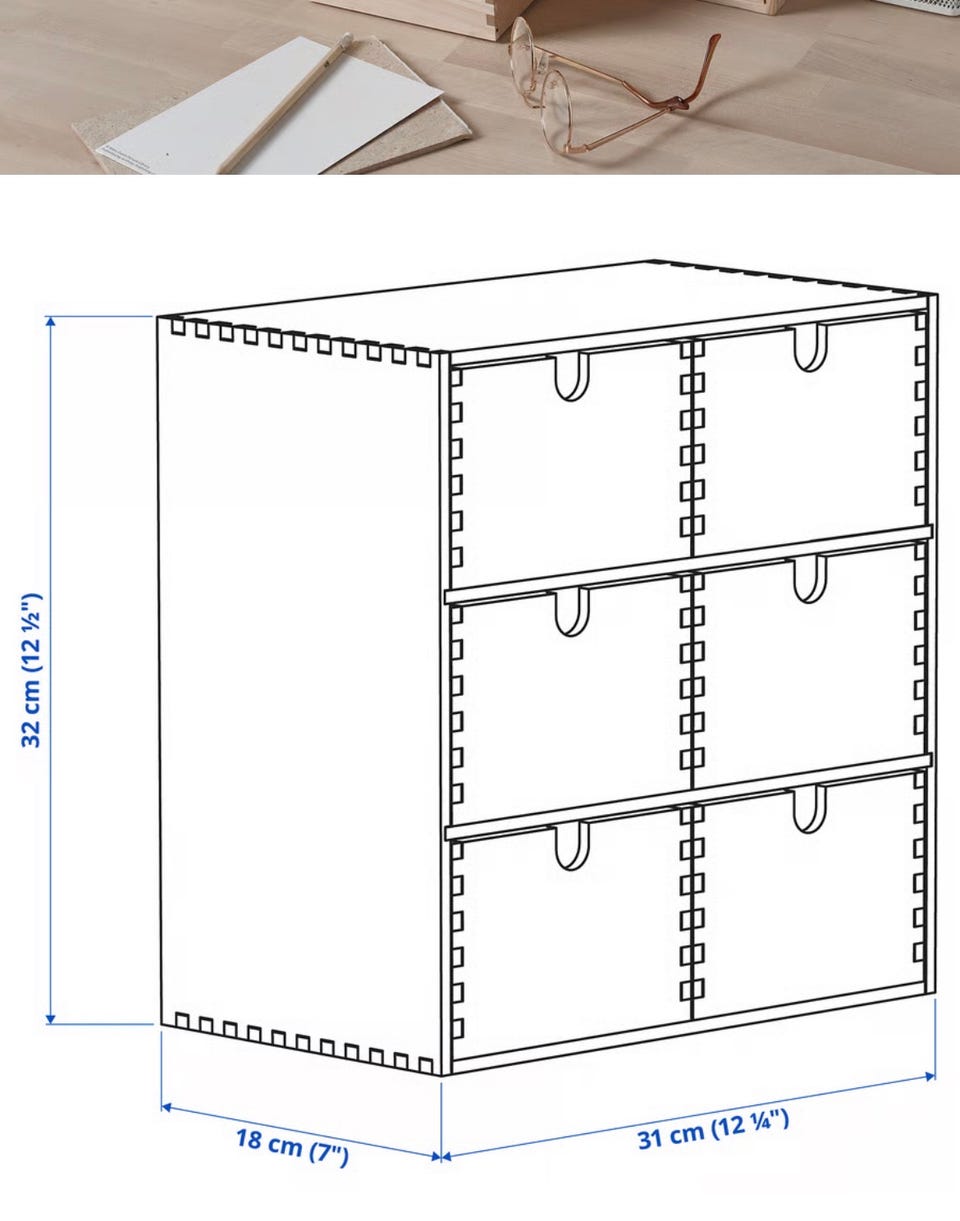 32 cm (12 ½")

18 cm (7")

31 cm (12 ¼")