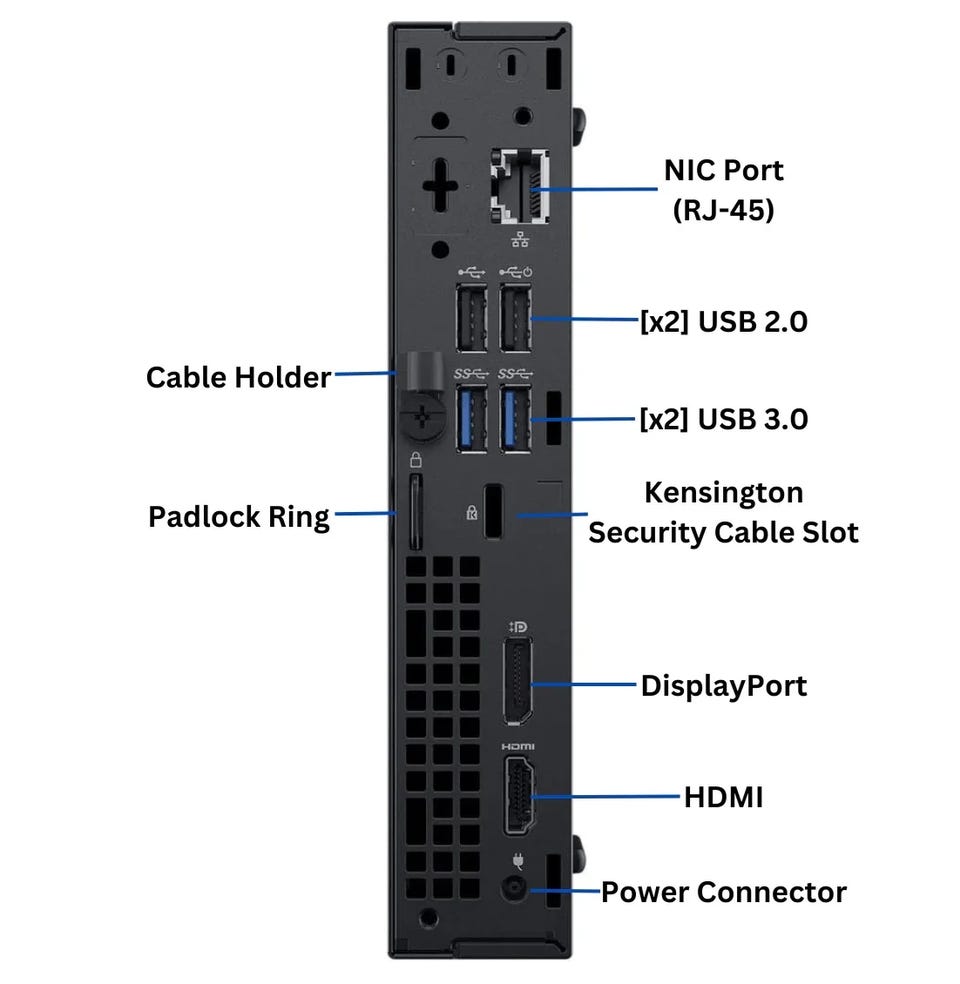 NIC Port (RJ-45)

[x2] USB 2.0

Cable Holder

[x2] USB 3.0

Padlock Ring

Kensington Security Cable Slot

DisplayPort

HDMI

HDMI

Power Connector