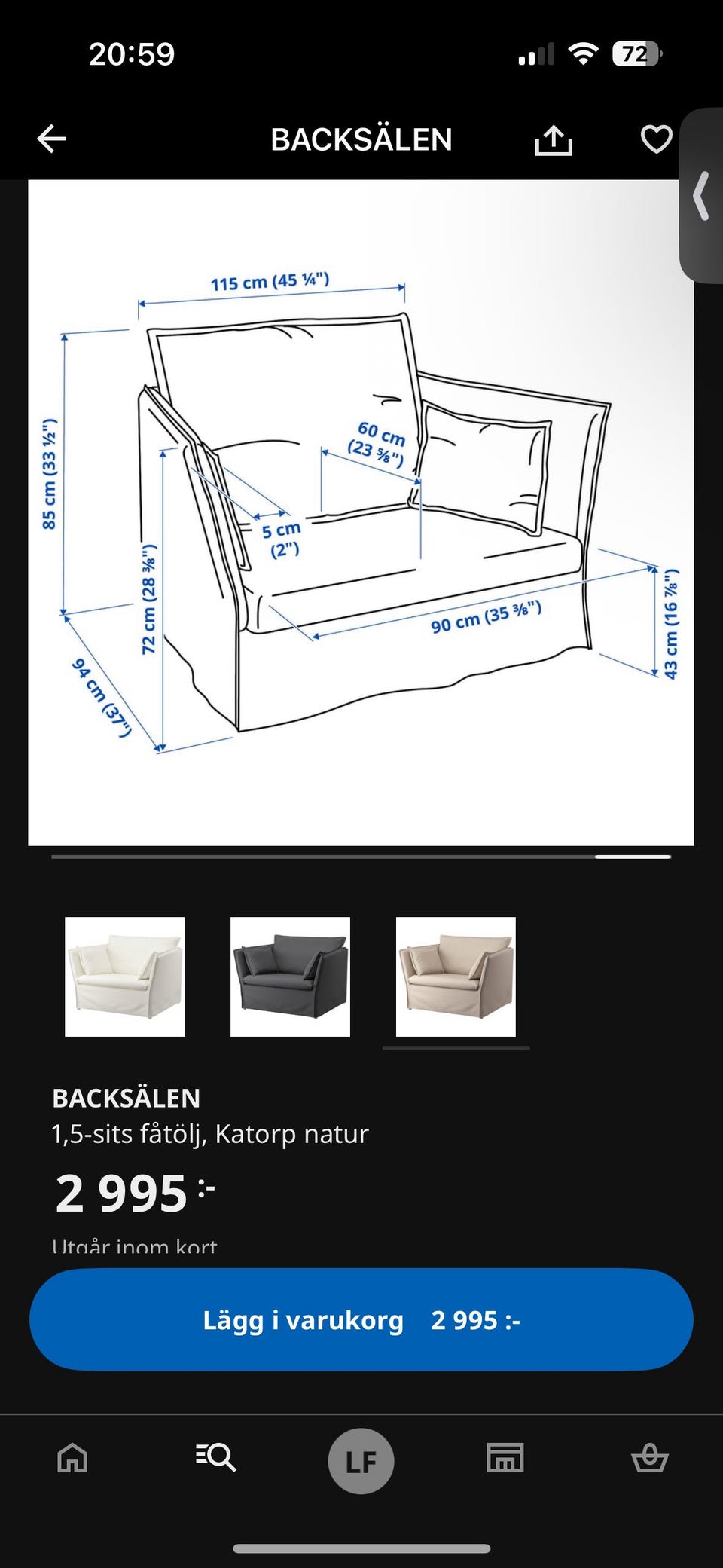 20:59

72

BACKSÄLEN

115 cm (45 ¼")

85 cm (33 ½")

60 cm (23 ⅝")

5 cm (2")

72 cm (28 ⅜")

90 cm (35 ⅜")

43 cm (16 ⅞")

94 cm (37")

BACKSÄLEN
1,5-sits fåtölj, Katorp natur

2 995 :-

Utgår inom kort

Lägg i varukorg 2 995 :-

LF