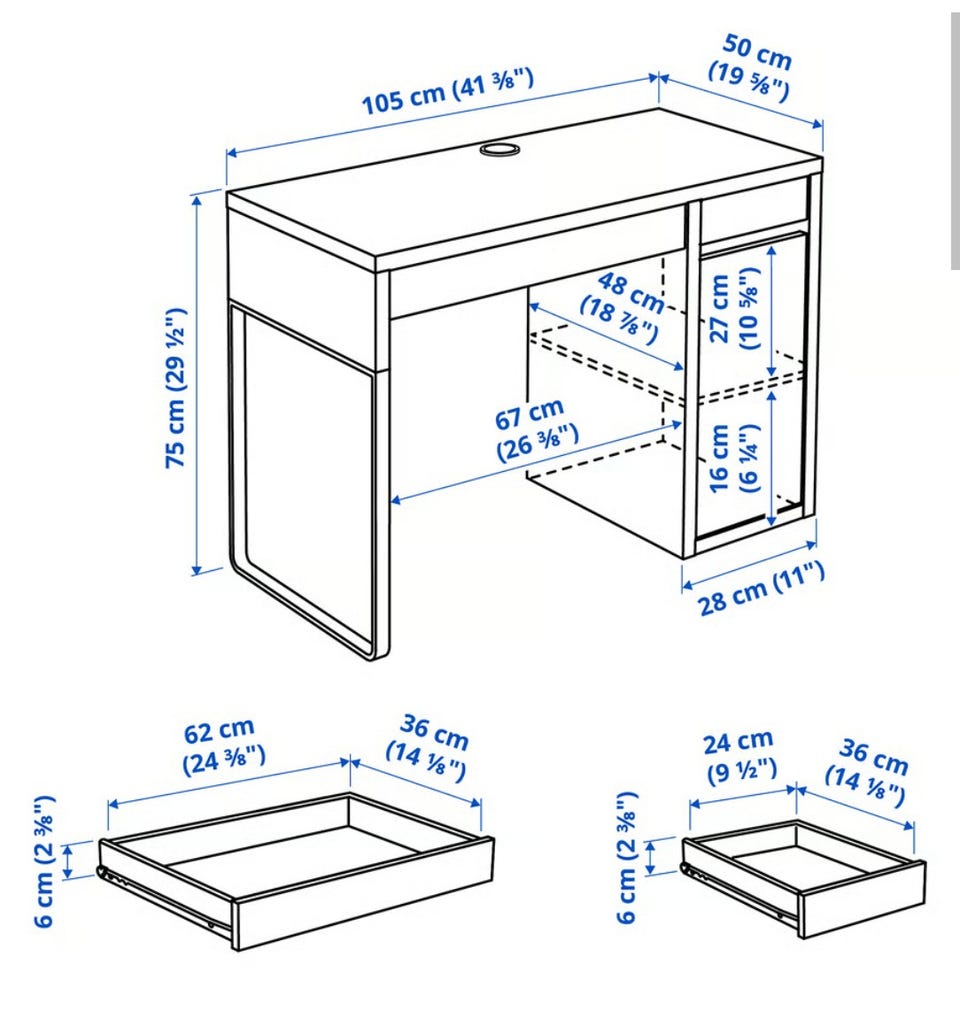 105 cm (41 ⅜")
50 cm (19 ⅝")
75 cm (29 ½")
48 cm (18 ⅞")
27 cm (10 ⅝")
67 cm (26 ⅜")
16 cm (6 ¼")
28 cm (11")
62 cm (24 ⅜")
36 cm (14 ⅛")
6 cm (2 ⅜")
24 cm (9 ½")
36 cm (14 ⅛")
6 cm (2 ⅜")