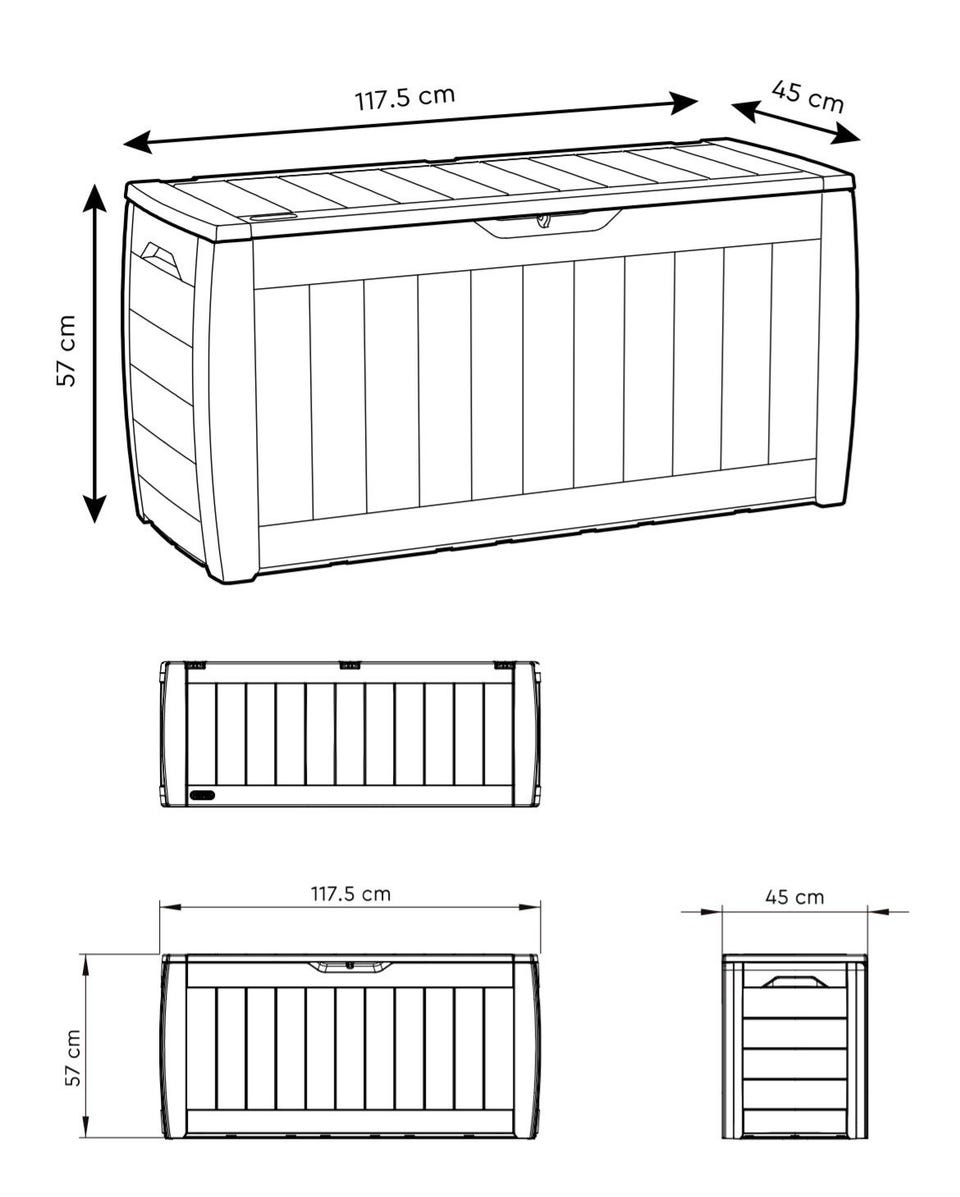 117.5 cm

45 cm

57 cm

117.5 cm

45 cm

57 cm