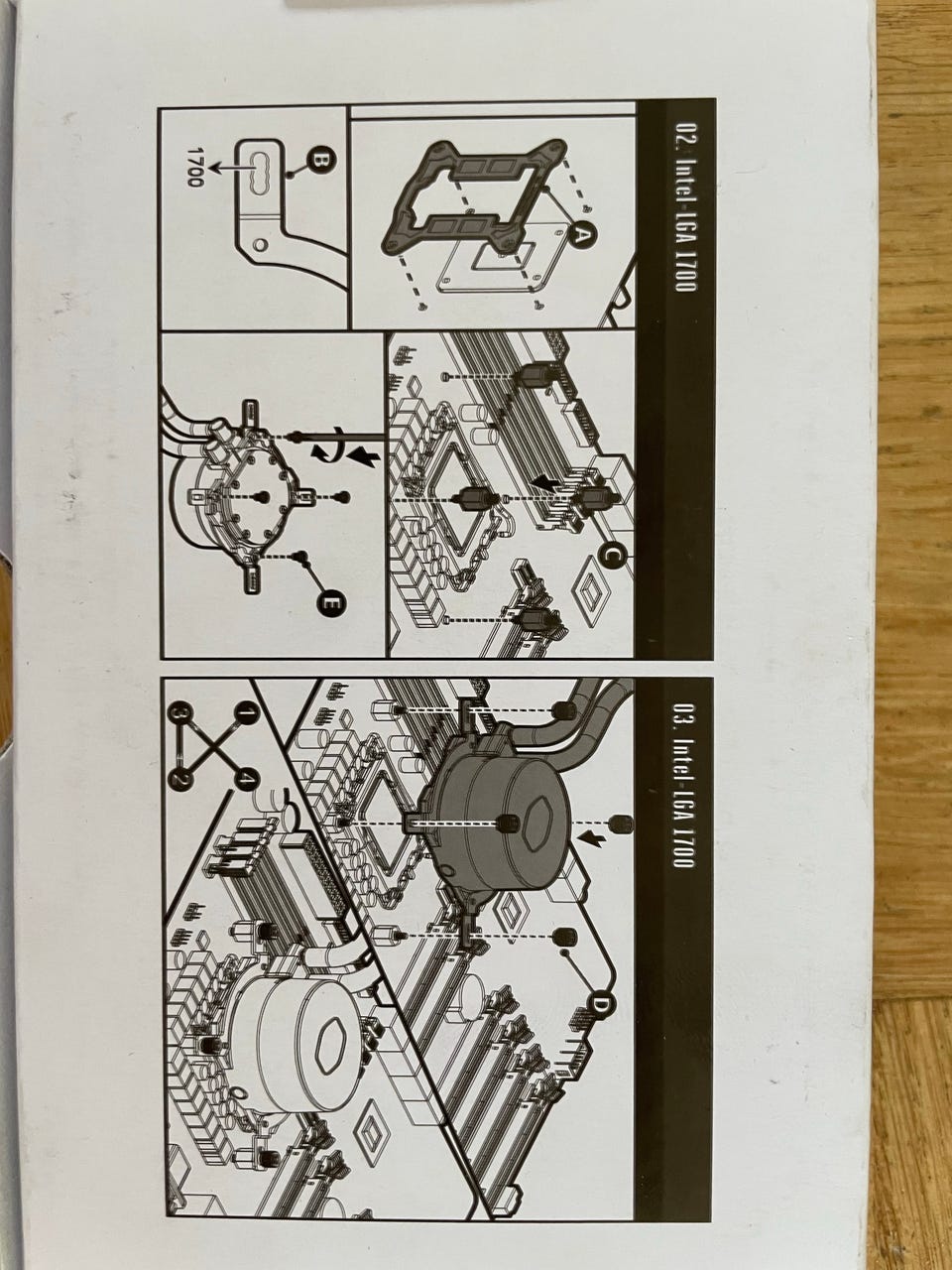 02. Intel-LGA 1700

A

B

1700

C

E

03. Intel-LGA 1700

D

1

4

3

2