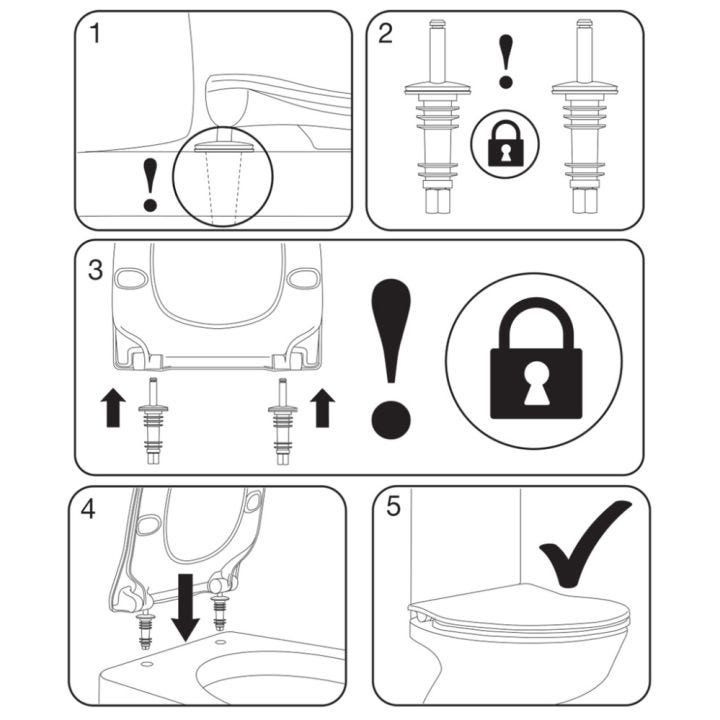 1

!

2

!

3

!

4

5