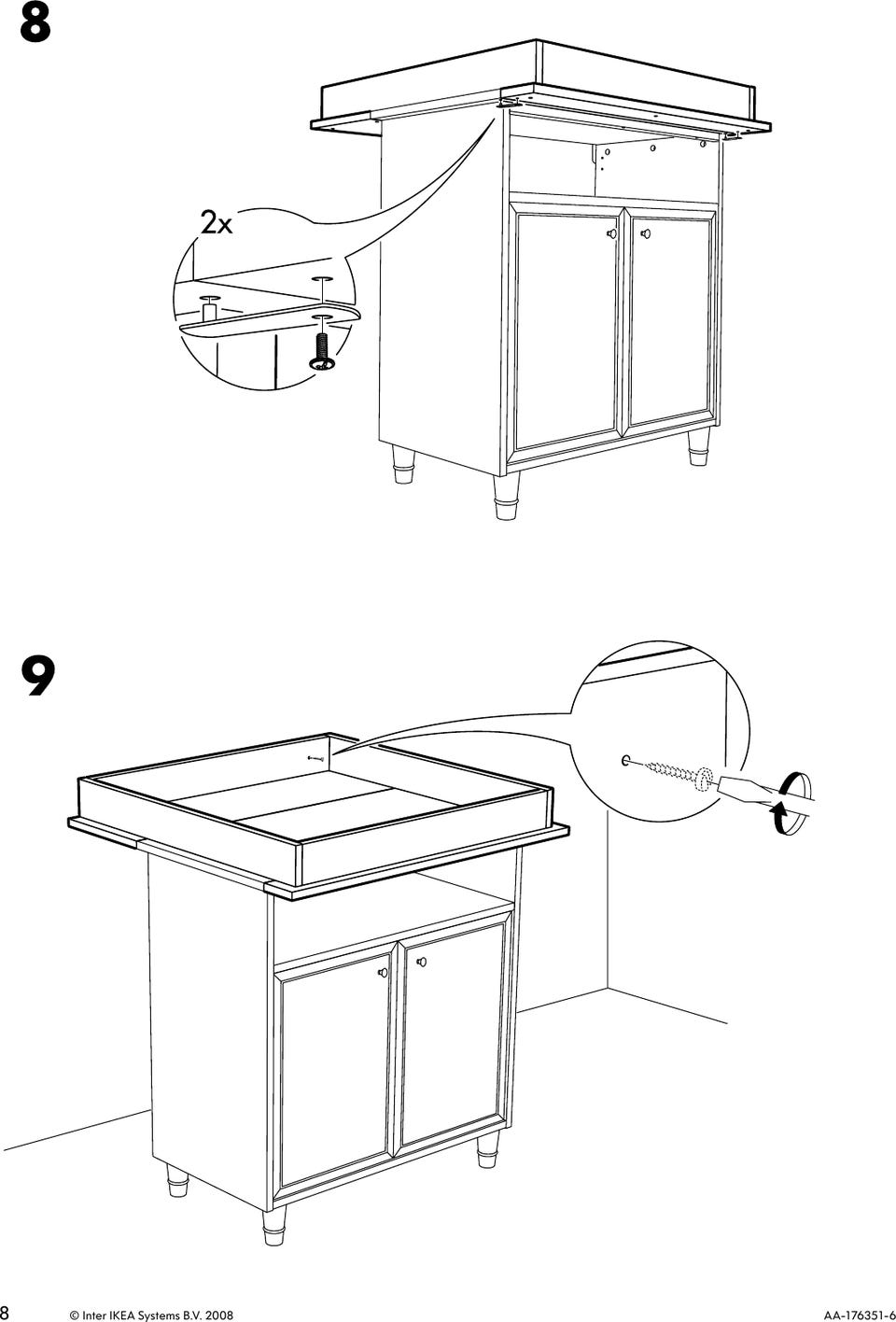 8

2x

9

8 © Inter IKEA Systems B.V. 2008 AA-176351-6