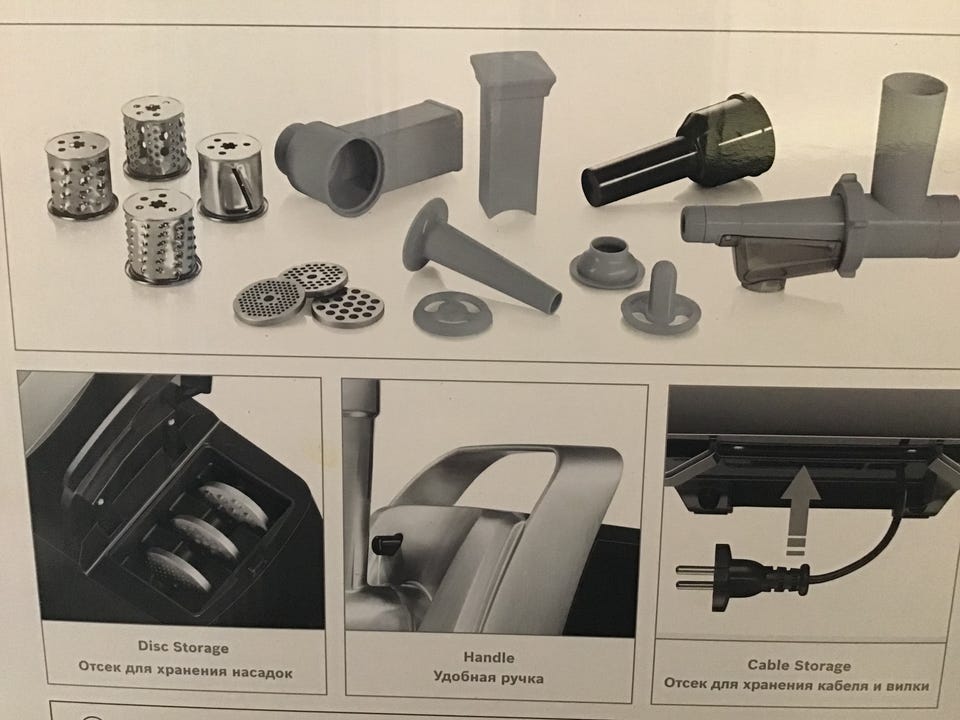 Disc Storage
Отсек для хранения насадок

Handle
Удобная ручка

Cable Storage
Отсек для хранения кабеля и вилки