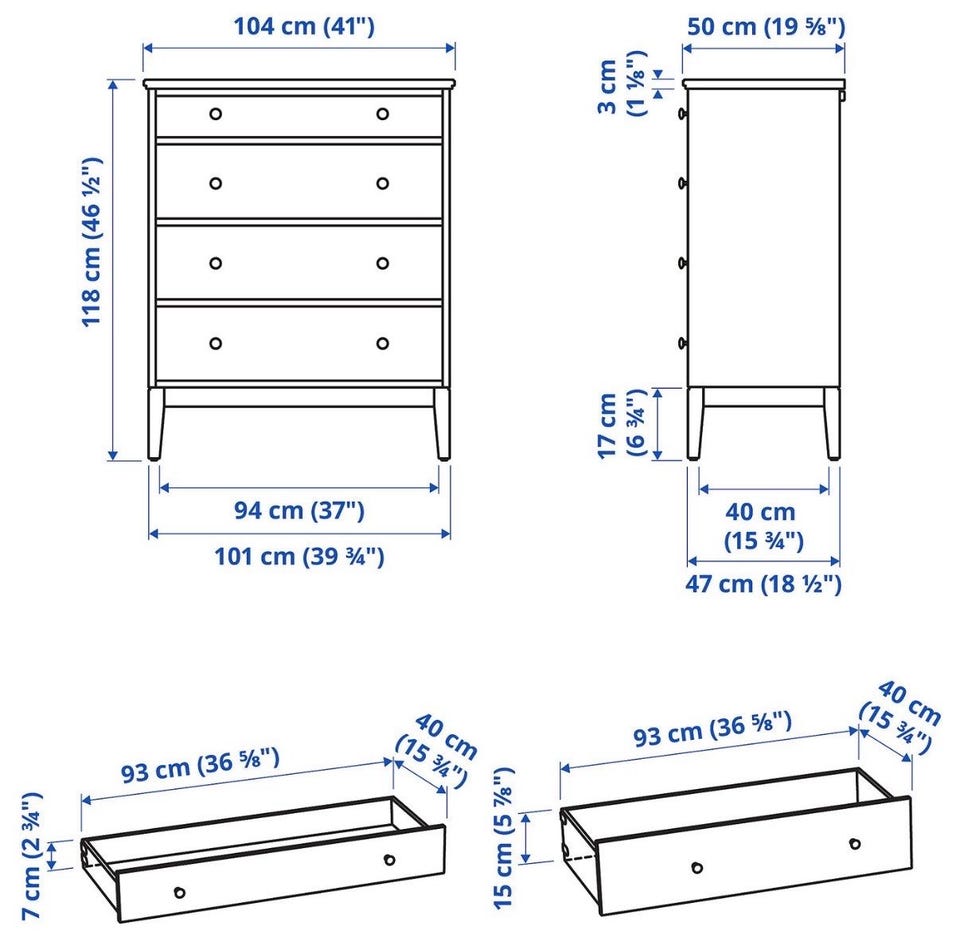 104 cm (41")

118 cm (46 ½")

94 cm (37")

101 cm (39 ¾")

50 cm (19 ⅝")

3 cm (1 ⅛")

17 cm (6 ¾")

40 cm (15 ¾")

47 cm (18 ½")

93 cm (36 ⅝")

40 cm (15 ¾")

7 cm (2 ¾")

93 cm (36 ⅝")

40 cm (15 ¾")

15 cm (5 ⅞")