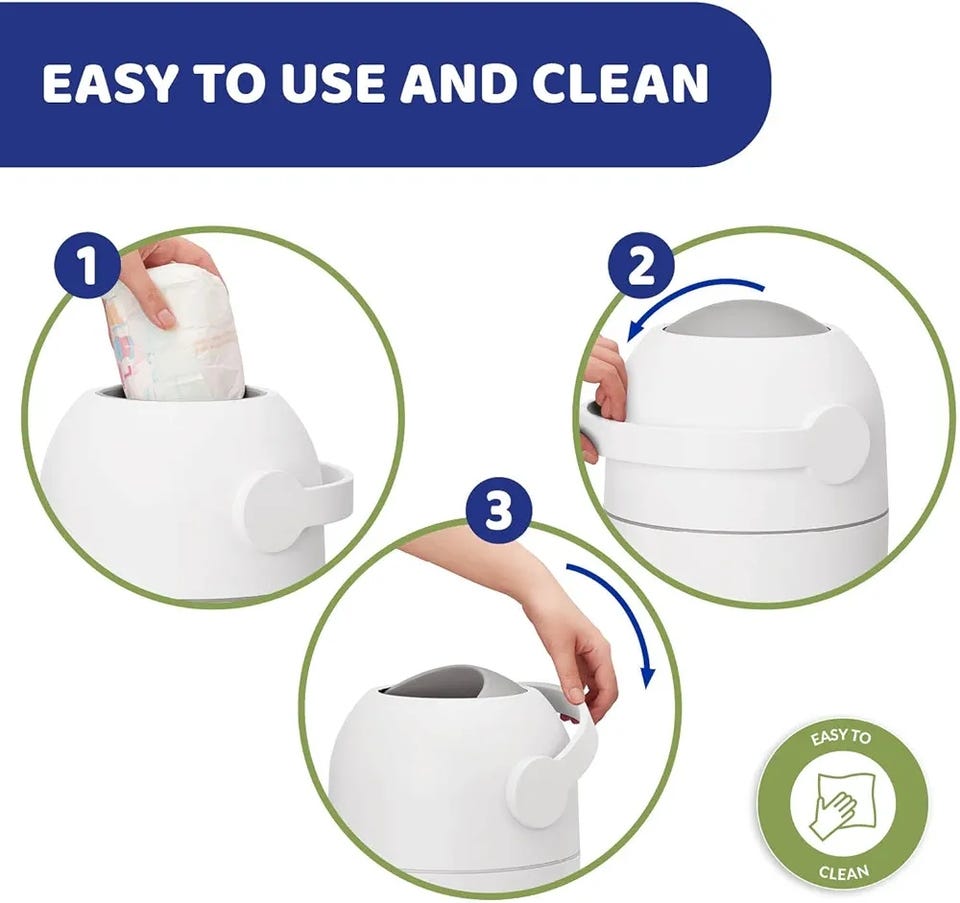 EASY TO USE AND CLEAN

1

2

3

EASY TO

CLEAN