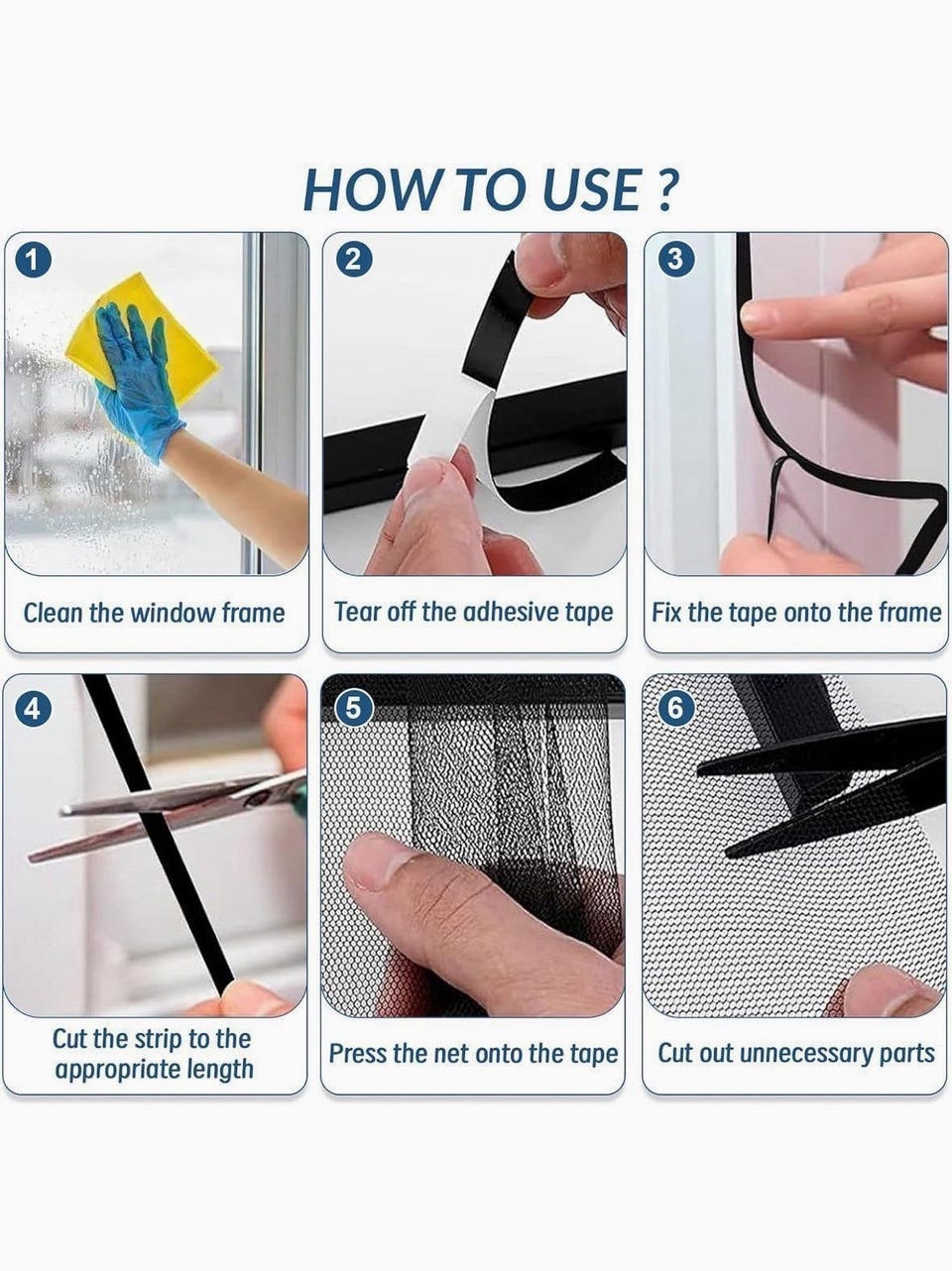 HOW TO USE ?

1
Clean the window frame

2
Tear off the adhesive tape

3
Fix the tape onto the frame

4
Cut the strip to the appropriate length

5
Press the net onto the tape

6
Cut out unnecessary parts