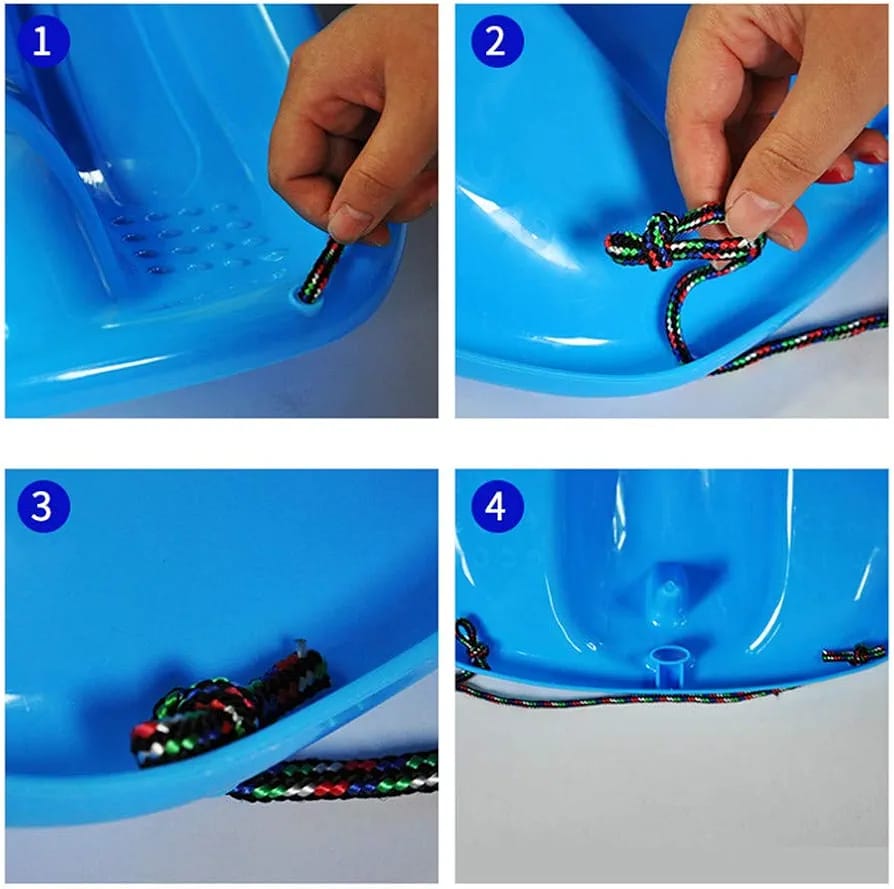 1

2

3

4