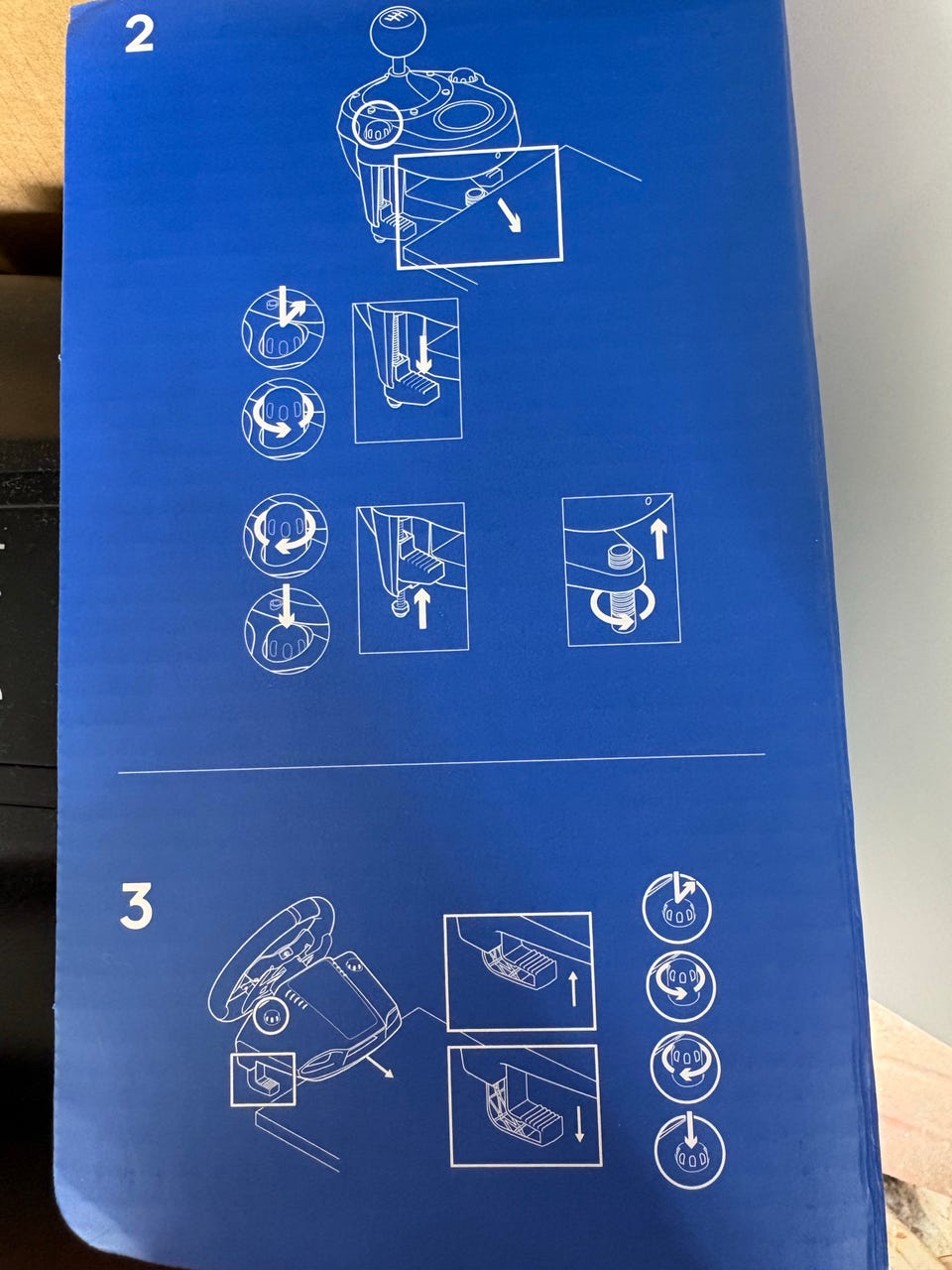 2

3