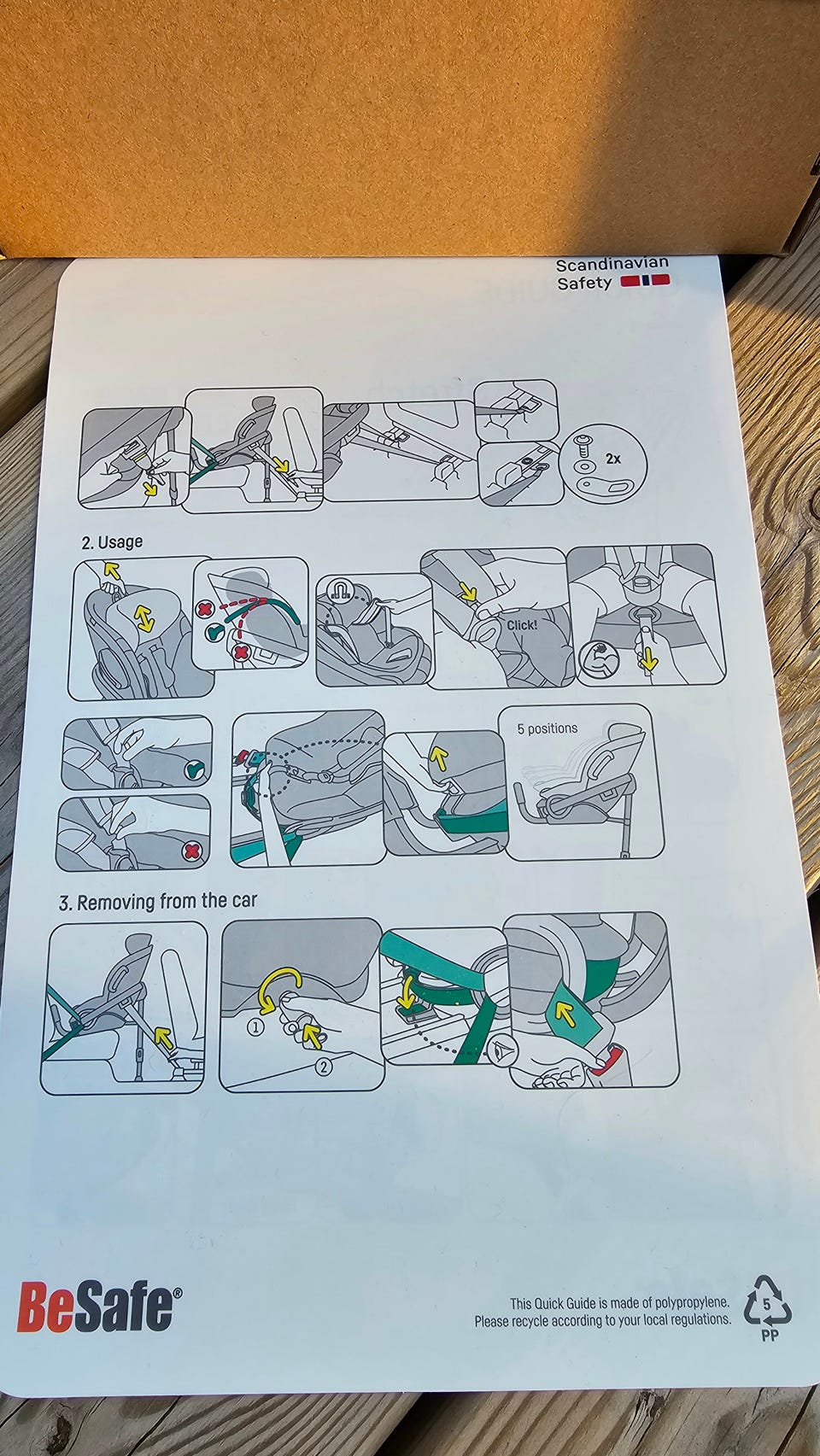 Scandinavian Safety

2x

2. Usage

Click!

5 positions

3. Removing from the car

1

2

BeSafe®

This Quick Guide is made of polypropylene. Please recycle according to your local regulations.

5

PP