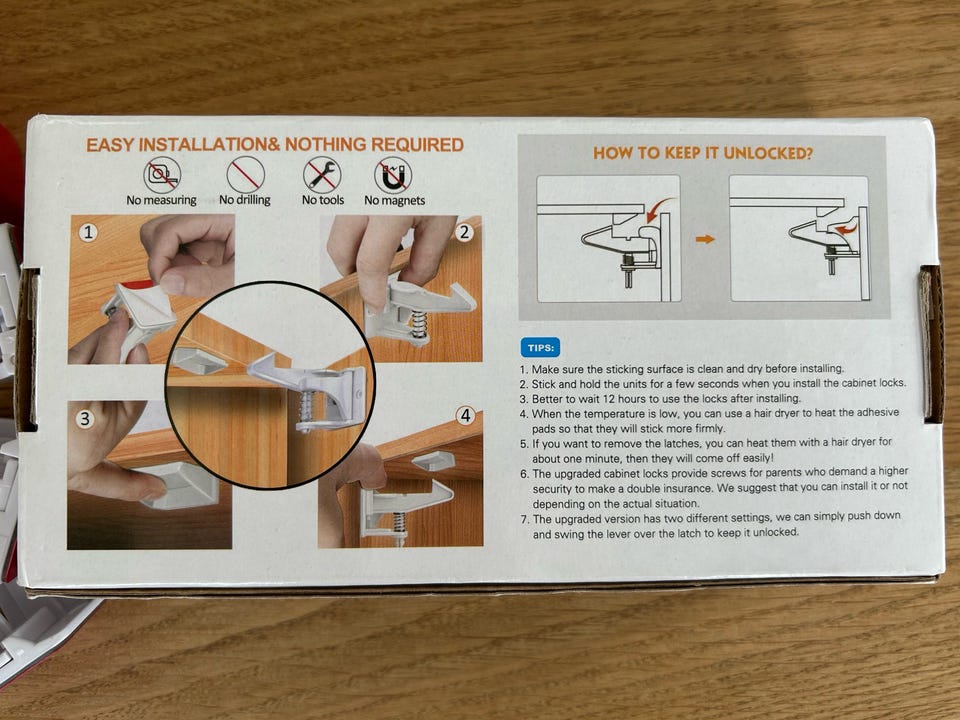 EASY INSTALLATION& NOTHING REQUIRED

No measuring
No drilling
No tools
No magnets

1
2
3
4

HOW TO KEEP IT UNLOCKED?

TIPS:

1. Make sure the sticking surface is clean and dry before installing.
2. Stick and hold the units for a few seconds when you install the cabinet locks.
3. Better to wait 12 hours to use the locks after installing.
4. When the temperature is low, you can use a hair dryer to heat the adhesive pads so that they will stick more firmly.
5. If you want to remove the latches, you can heat them with a hair dryer for about one minute, then they will come off easily!
6. The upgraded cabinet locks provide screws for parents who demand a higher security to make a double insurance. We suggest that you can install it or not depending on the actual situation.
7. The upgraded version has two different settings, we can simply push down and swing the lever over the latch to keep it unlocked.