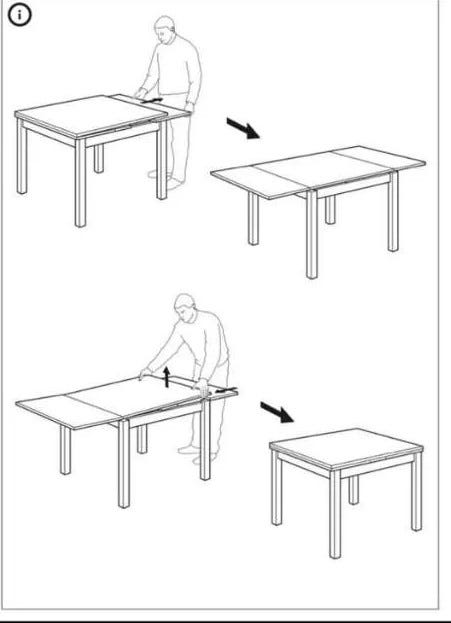 i