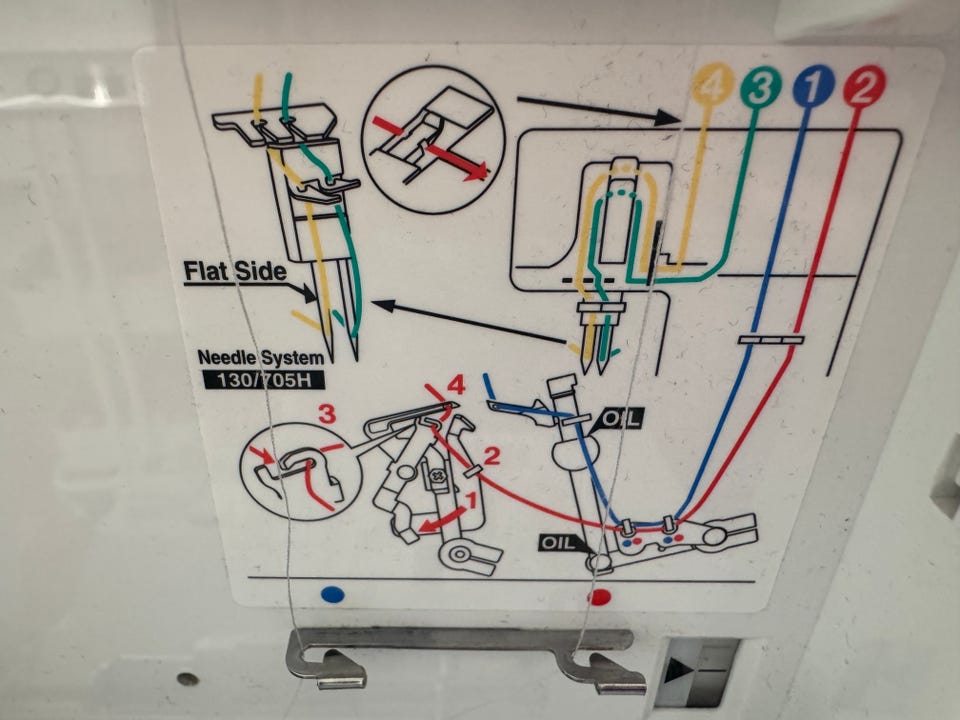 4 3 1 2

Flat Side

Needle System
130/705H

3

4

2

1

OIL

OIL