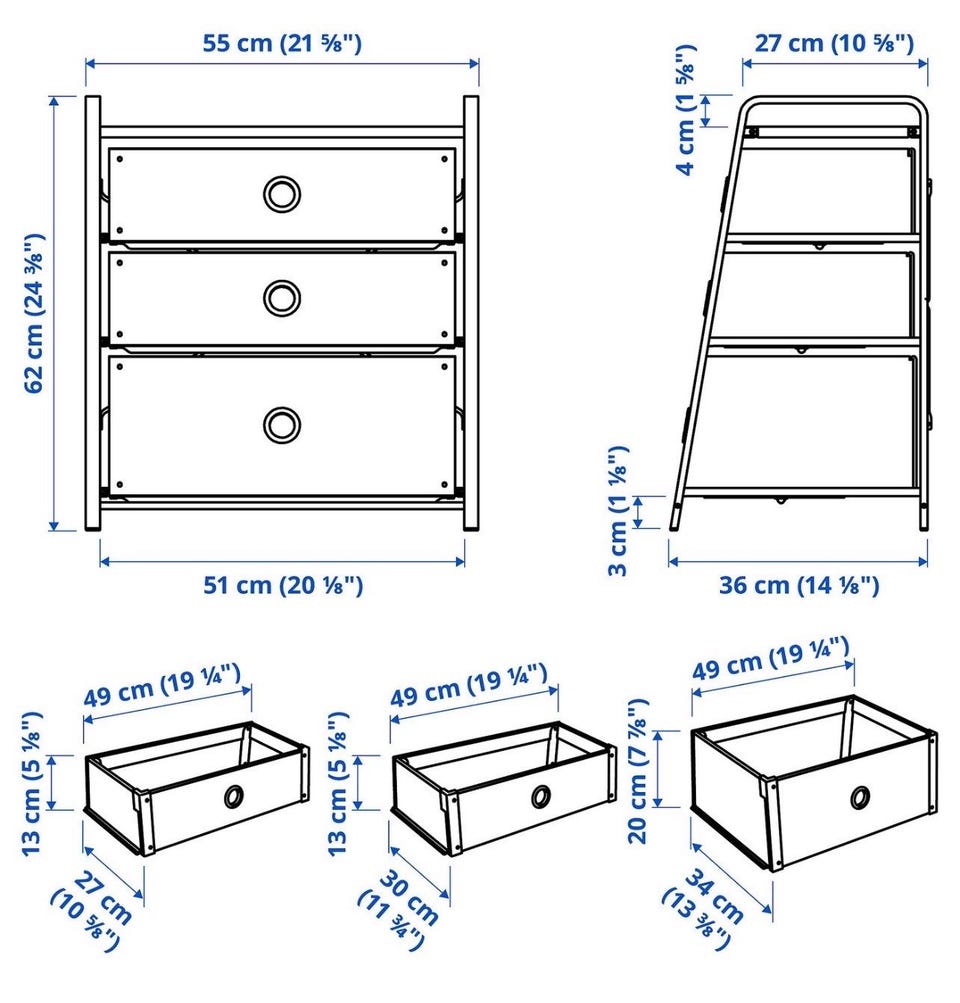 55 cm (21 ⅝")

62 cm (24 ⅜")

51 cm (20 ⅛")

27 cm (10 ⅝")

4 cm (1 ⅝")

3 cm (1 ⅛")

36 cm (14 ⅛")

49 cm (19 ¼")

13 cm (5 ⅛")

27 cm (10 ⅝")

49 cm (19 ¼")

13 cm (5 ⅛")

30 cm (11 ¾")

49 cm (19 ¼")

20 cm (7 ⅞")

34 cm (13 ⅜")