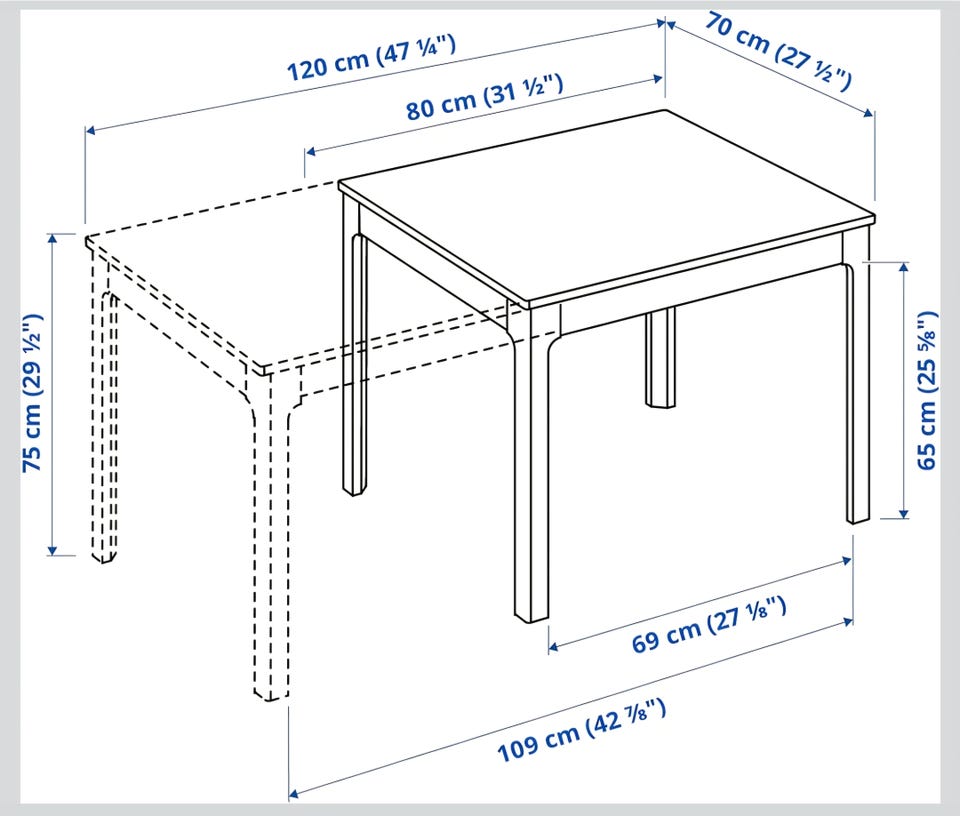 120 cm (47 ¼")

70 cm (27 ½")

80 cm (31 ½")

75 cm (29 ½")

65 cm (25 ⅝")

69 cm (27 ⅛")

109 cm (42 ⅞")