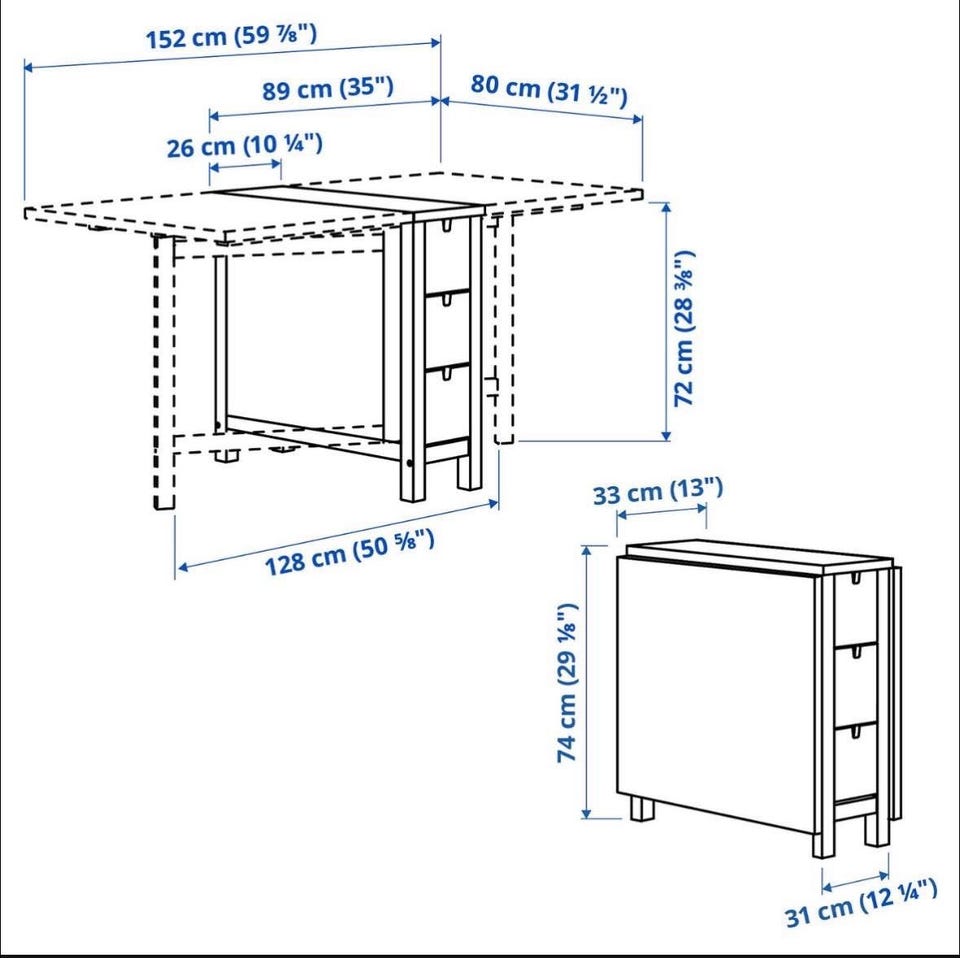 152 cm (59 ⅞")
89 cm (35")
80 cm (31 ½")
26 cm (10 ¼")
72 cm (28 ⅜")
128 cm (50 ⅝")
33 cm (13")
74 cm (29 ⅛")
31 cm (12 ¼")