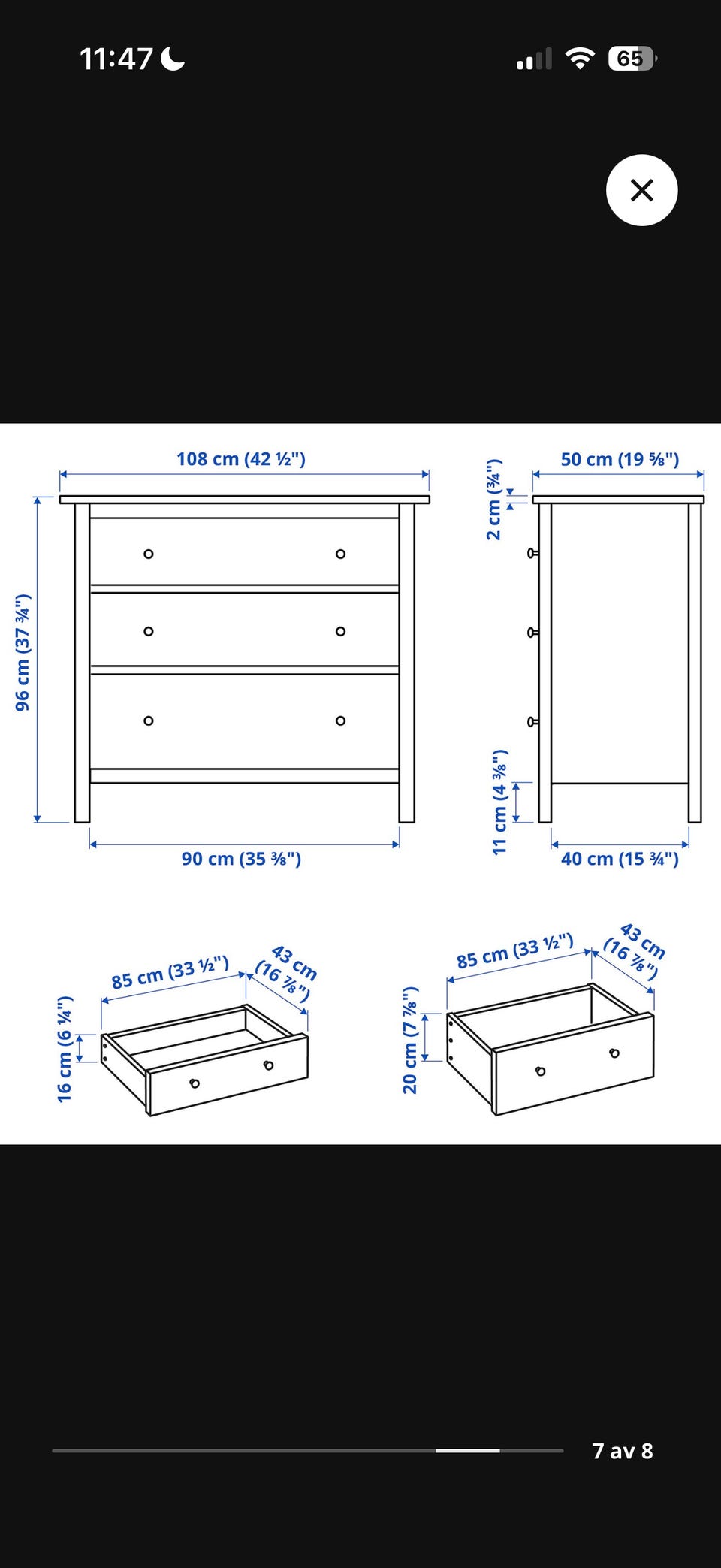 11:47

65

108 cm (42 ½")

96 cm (37 ¾")

90 cm (35 ⅜")

50 cm (19 ⅝")

2 cm (¾")

11 cm (4 ⅜")

40 cm (15 ¾")

85 cm (33 ½")

43 cm (16 ⅞")

16 cm (6 ¼")

85 cm (33 ½")

43 cm (16 ⅞")

20 cm (7 ⅞")

7 av 8