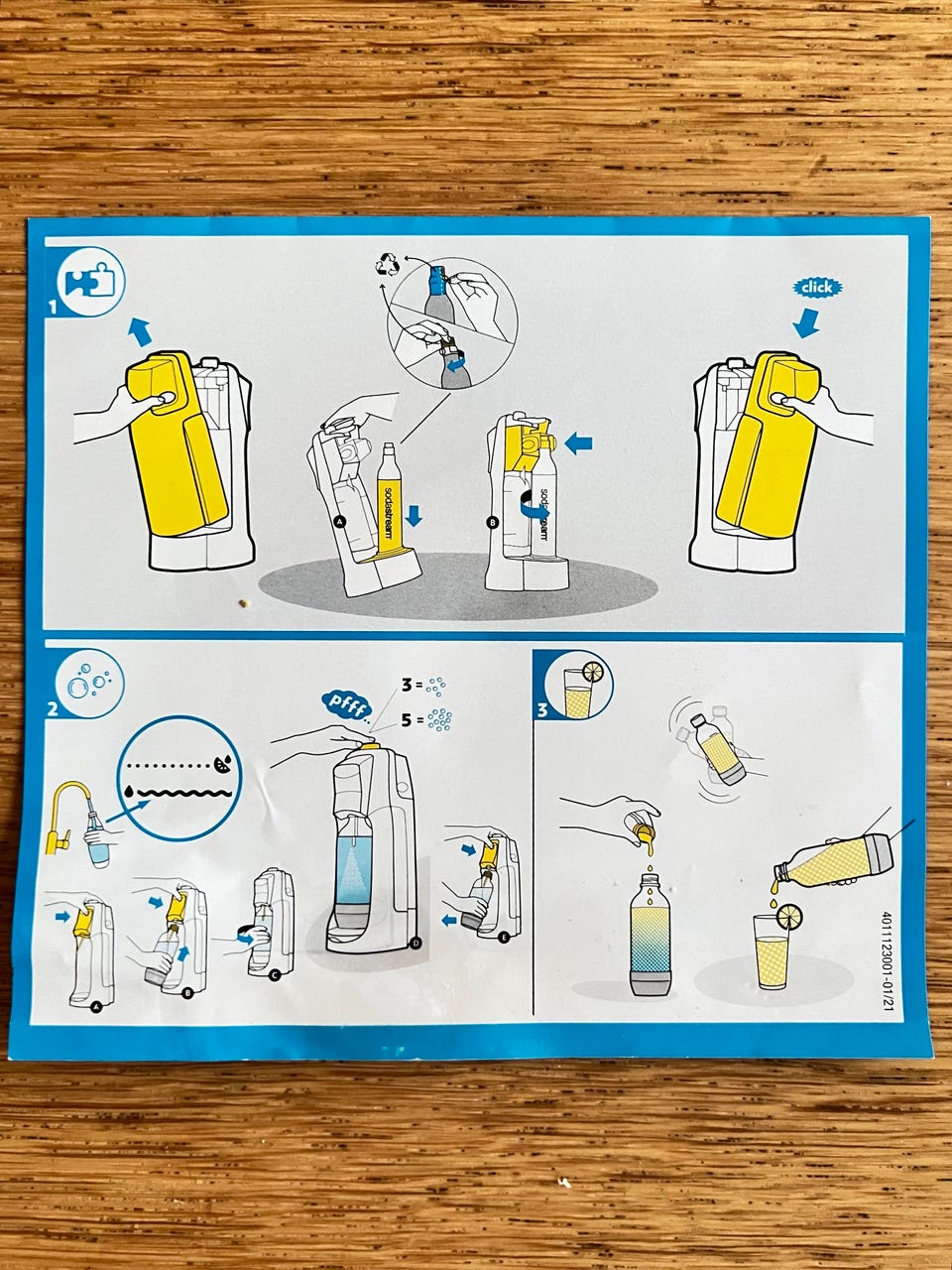 1

click

sodastream

A

sodastream

B

2

pfff

3 =

5 =

A

B

C

D

E

3

401112300​1-01/21