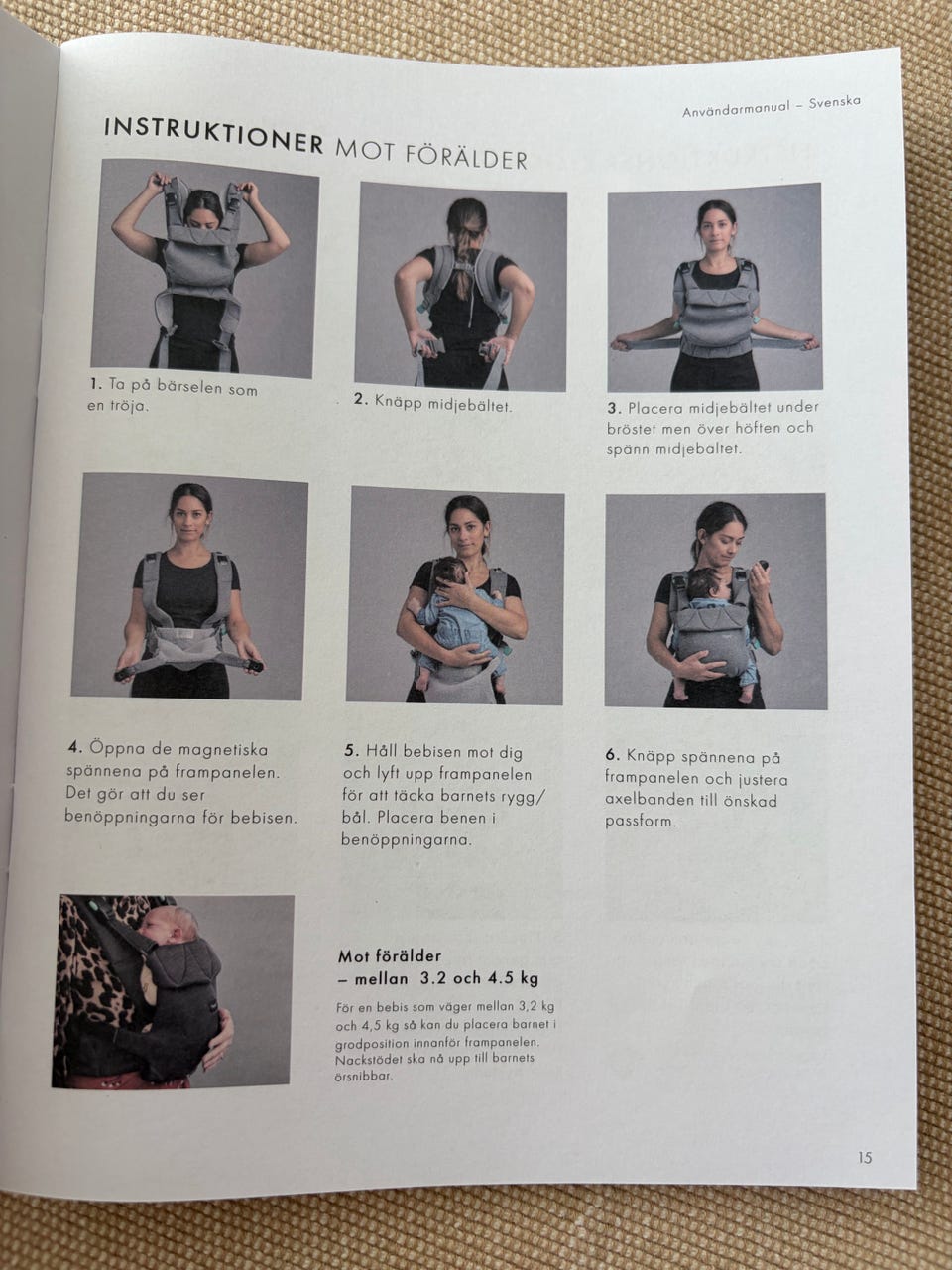 Användarmanual – Svenska

INSTRUKTIONER MOT FÖRÄLDER

1. Ta på bärselen som en tröja.

2. Knäpp midjebältet.

3. Placera midjebältet under bröstet men över höften och spänn midjebältet.

4. Öppna de magnetiska spännena på frampanelen. Det gör att du ser benöppningarna för bebisen.

5. Håll bebisen mot dig och lyft upp frampanelen för att täcka barnets rygg/bål. Placera benen i benöppningarna.

6. Knäpp spännena på frampanelen och justera axelbanden till önskad passform.

Mot förälder – mellan 3.2 och 4.5 kg

För en bebis som väger mellan 3,2 kg och 4,5 kg så kan du placera barnet i grodposition innanför frampanelen. Nackstödet ska nå upp till barnets örsnibbar.

15