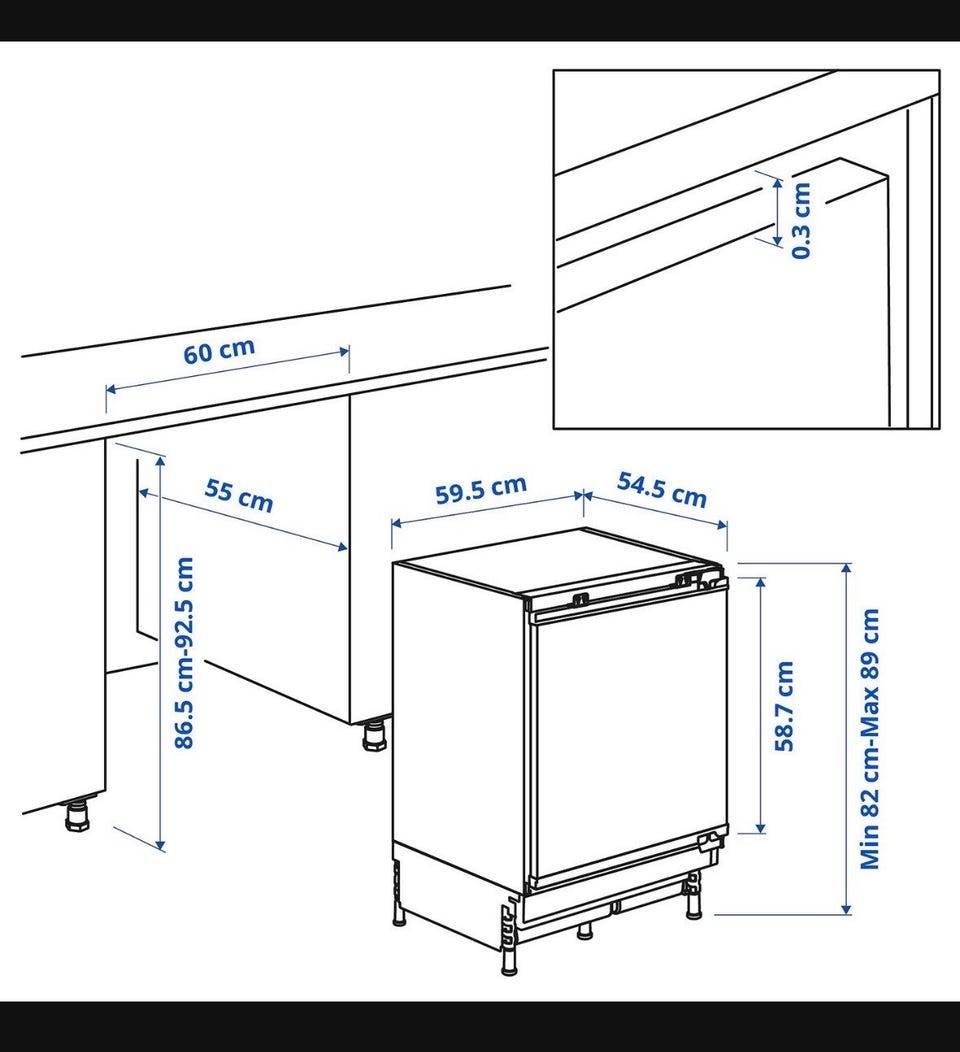 0.3 cm

60 cm

55 cm

86.5 cm-92.5 cm

59.5 cm

54.5 cm

58.7 cm

Min 82 cm-Max 89 cm